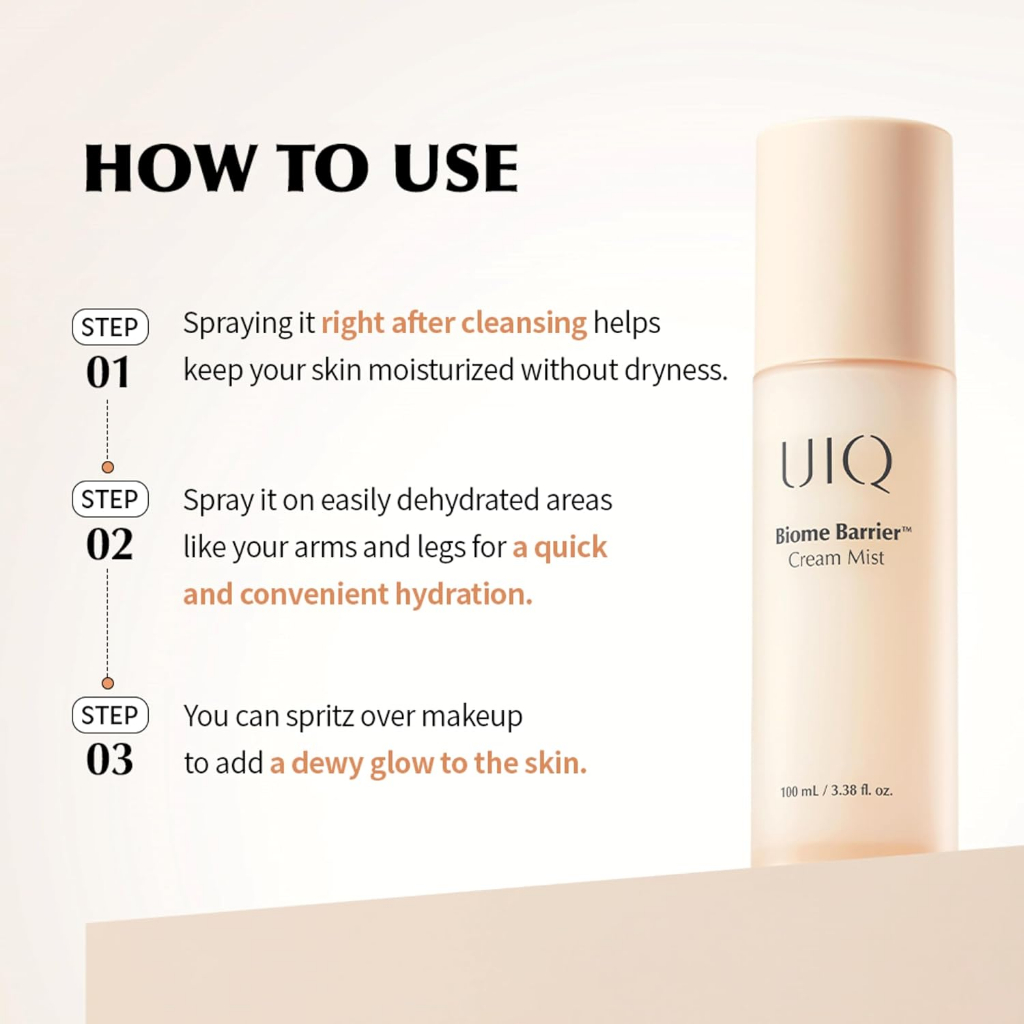 HOW TO USE

STEP
01
Spraying it right after cleansing helps keep your skin moisturized without dryness.

STEP
02
Spray it on easily dehydrated areas like your arms and legs for a quick and convenient hydration.

STEP
03
You can spritz over makeup to add a dewy glow to the skin.

UIQ
Biome Barrier™
Cream Mist
100 mL / 3.38 fl. oz.