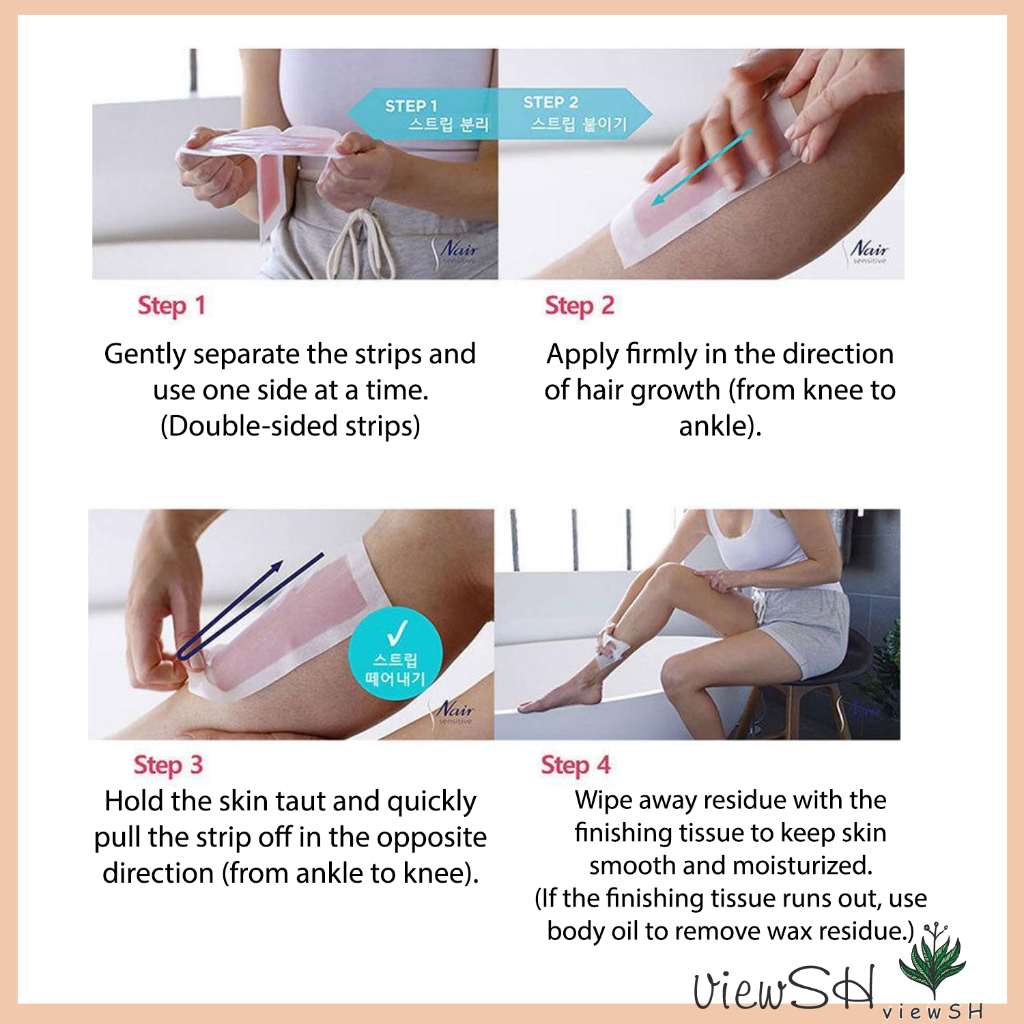 STEP 1
스트립 분리

STEP 2
스트립 붙이기

Nair sensitive

Nair sensitive

Step 1

Gently separate the strips and use one side at a time. (Double-sided strips)

Step 2

Apply firmly in the direction of hair growth (from knee to ankle).

✓
스트립
떼어내기

Nair sensitive

Step 3

Hold the skin taut and quickly pull the strip off in the opposite direction (from ankle to knee).

Step 4

Wipe away residue with the finishing tissue to keep skin smooth and moisturized.
(If the finishing tissue runs out, use body oil to remove wax residue.)

ViewSH
viewSH