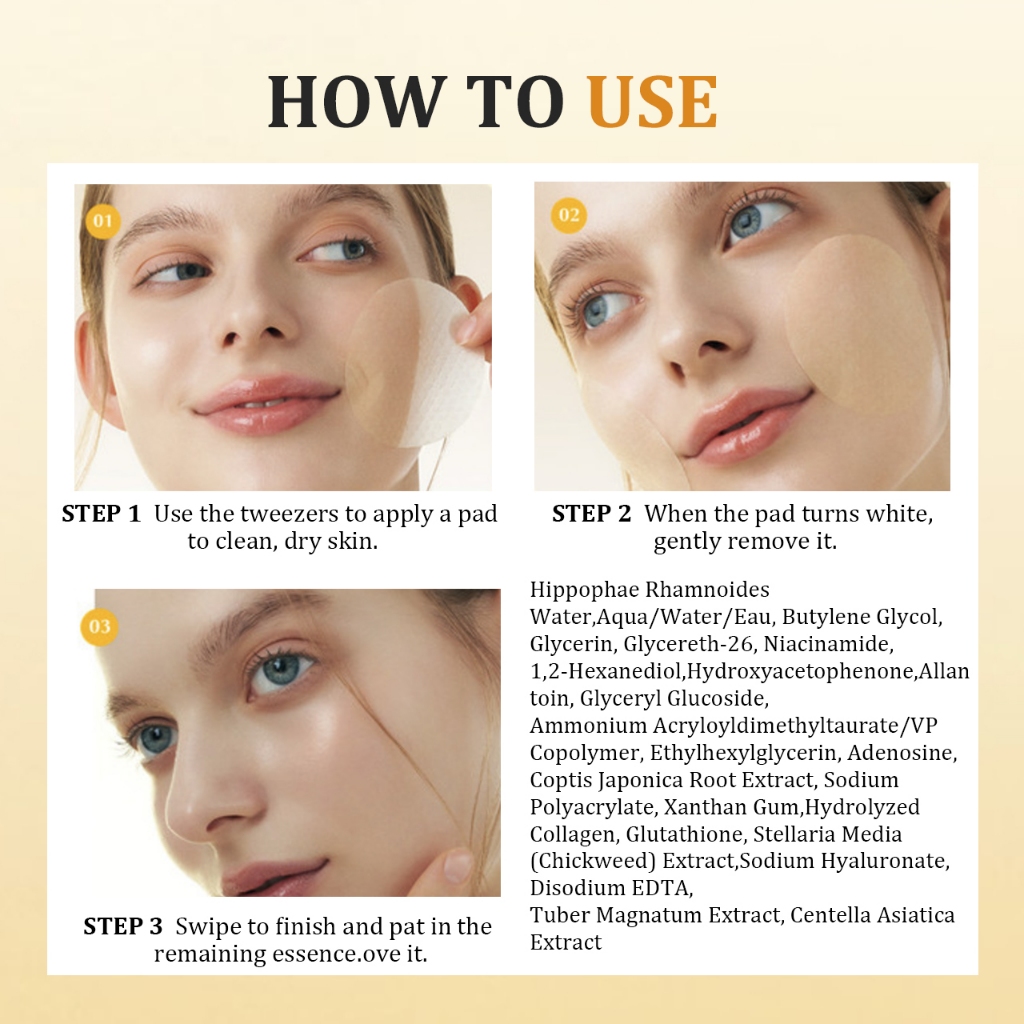 HOW TO USE

01

STEP 1 Use the tweezers to apply a pad to clean, dry skin.

02

STEP 2 When the pad turns white, gently remove it.

03

STEP 3 Swipe to finish and pat in the remaining essence.ove it.

Hippophae Rhamnoides Water,Aqua/Water/Eau, Butylene Glycol, Glycerin, Glycereth-26, Niacinamide, 1,2-Hexanediol,Hydroxyacetophenone,Allantoin, Glyceryl Glucoside, Ammonium Acryloyldimethyltaurate/VP Copolymer, Ethylhexylglycerin, Adenosine, Coptis Japonica Root Extract, Sodium Polyacrylate, Xanthan Gum,Hydrolyzed Collagen, Glutathione, Stellaria Media (Chickweed) Extract,Sodium Hyaluronate, Disodium EDTA, Tuber Magnatum Extract, Centella Asiatica Extract