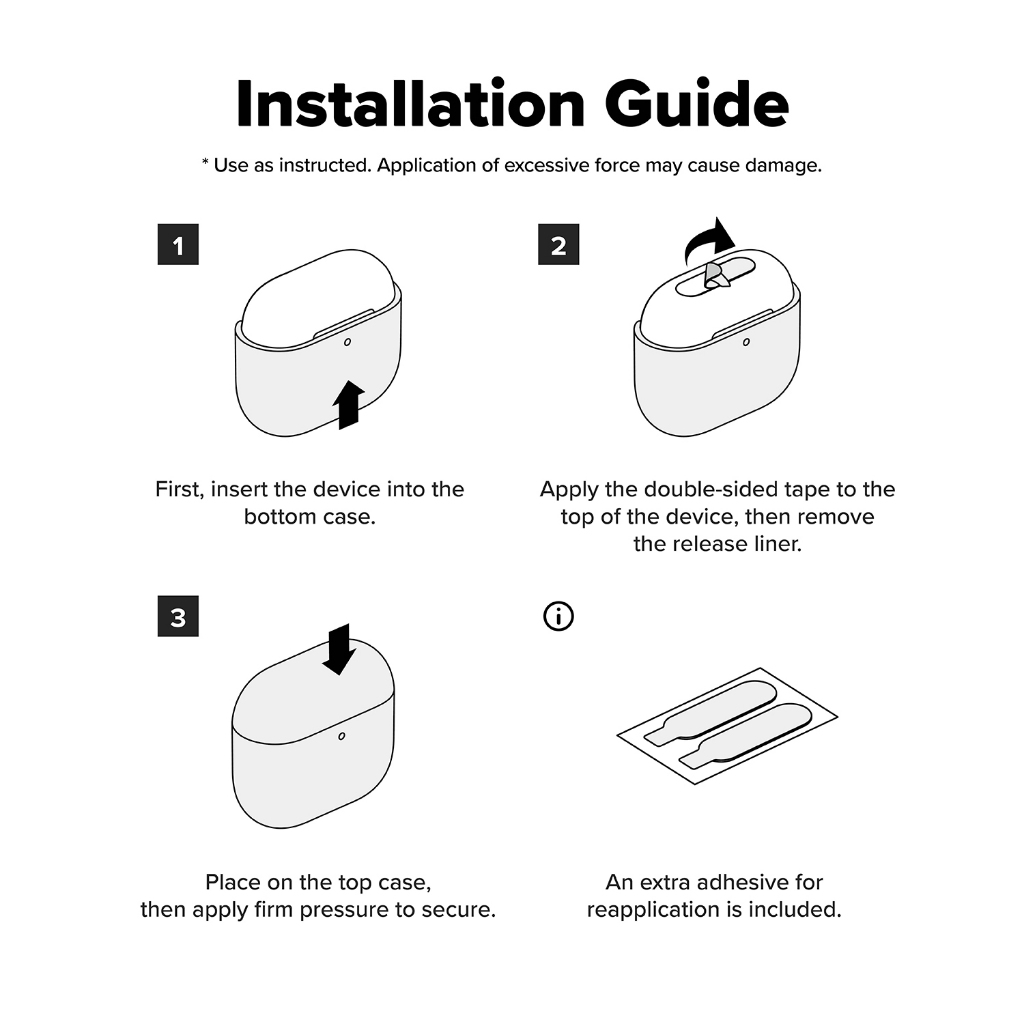 Installation Guide

* Use as instructed. Application of excessive force may cause damage.

1

First, insert the device into the bottom case.

2

Apply the double-sided tape to the top of the device, then remove the release liner.

3

Place on the top case, then apply firm pressure to secure.

i

An extra adhesive for reapplication is included.