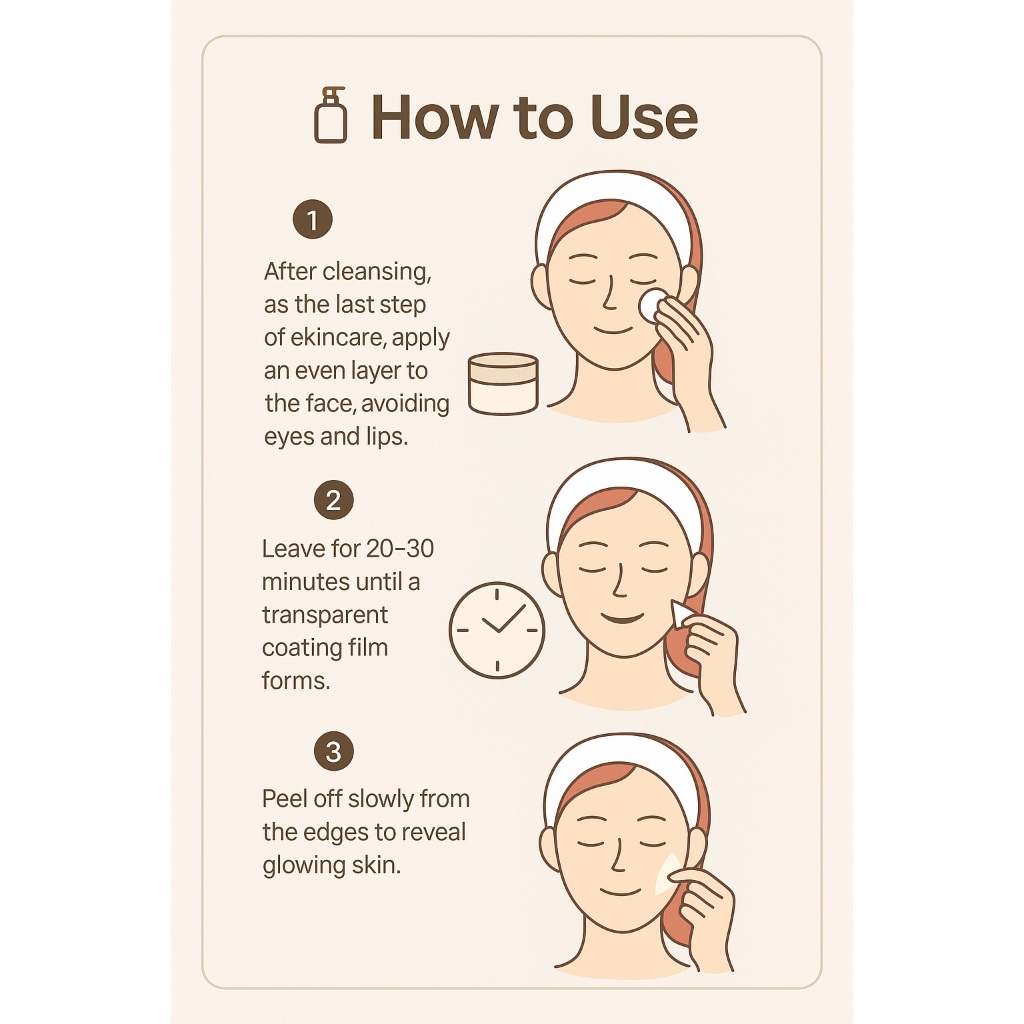 How to Use

1

After cleansing, as the last step of ekincare, apply an even layer to the face, avoiding eyes and lips.

2

Leave for 20–30 minutes until a transparent coating film forms.

3

Peel off slowly from the edges to reveal glowing skin.