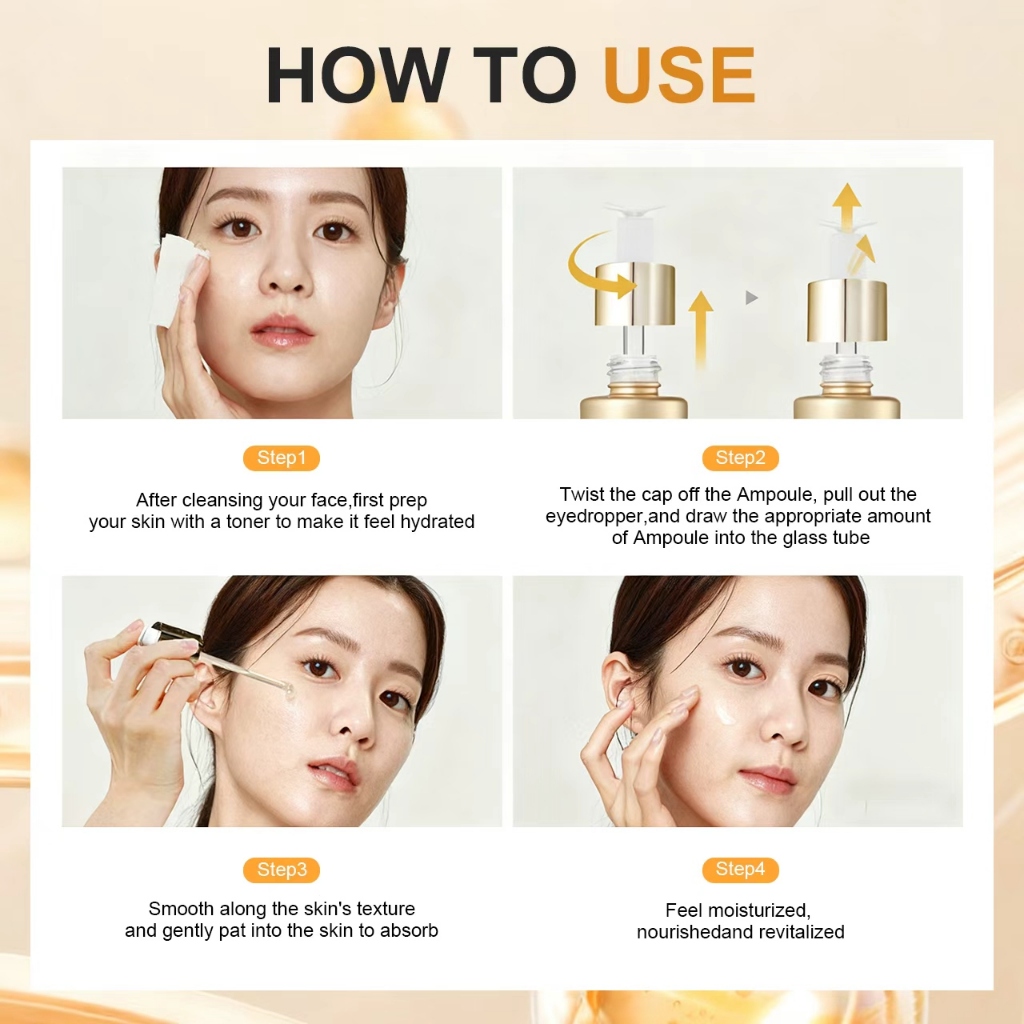 HOW TO USE

Step1

After cleansing your face,first prep your skin with a toner to make it feel hydrated

Step2

Twist the cap off the Ampoule, pull out the eyedropper,and draw the appropriate amount of Ampoule into the glass tube

Step3

Smooth along the skin's texture and gently pat into the skin to absorb

Step4

Feel moisturized, nourishedand revitalized