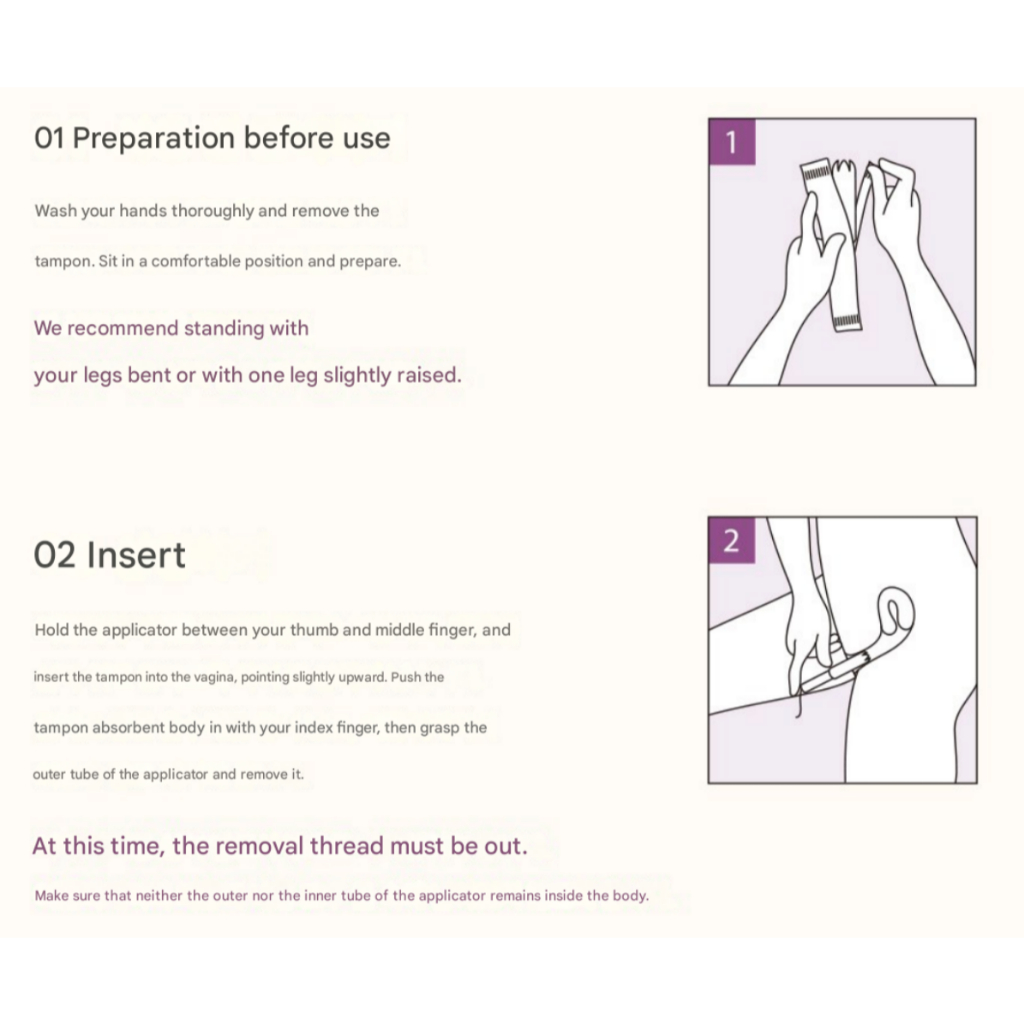 01 Preparation before use

Wash your hands thoroughly and remove the tampon. Sit in a comfortable position and prepare.

We recommend standing with your legs bent or with one leg slightly raised.

1

02 Insert

Hold the applicator between your thumb and middle finger, and insert the tampon into the vagina, pointing slightly upward. Push the tampon absorbent body in with your index finger, then grasp the outer tube of the applicator and remove it.

At this time, the removal thread must be out.

Make sure that neither the outer nor the inner tube of the applicator remains inside the body.

2