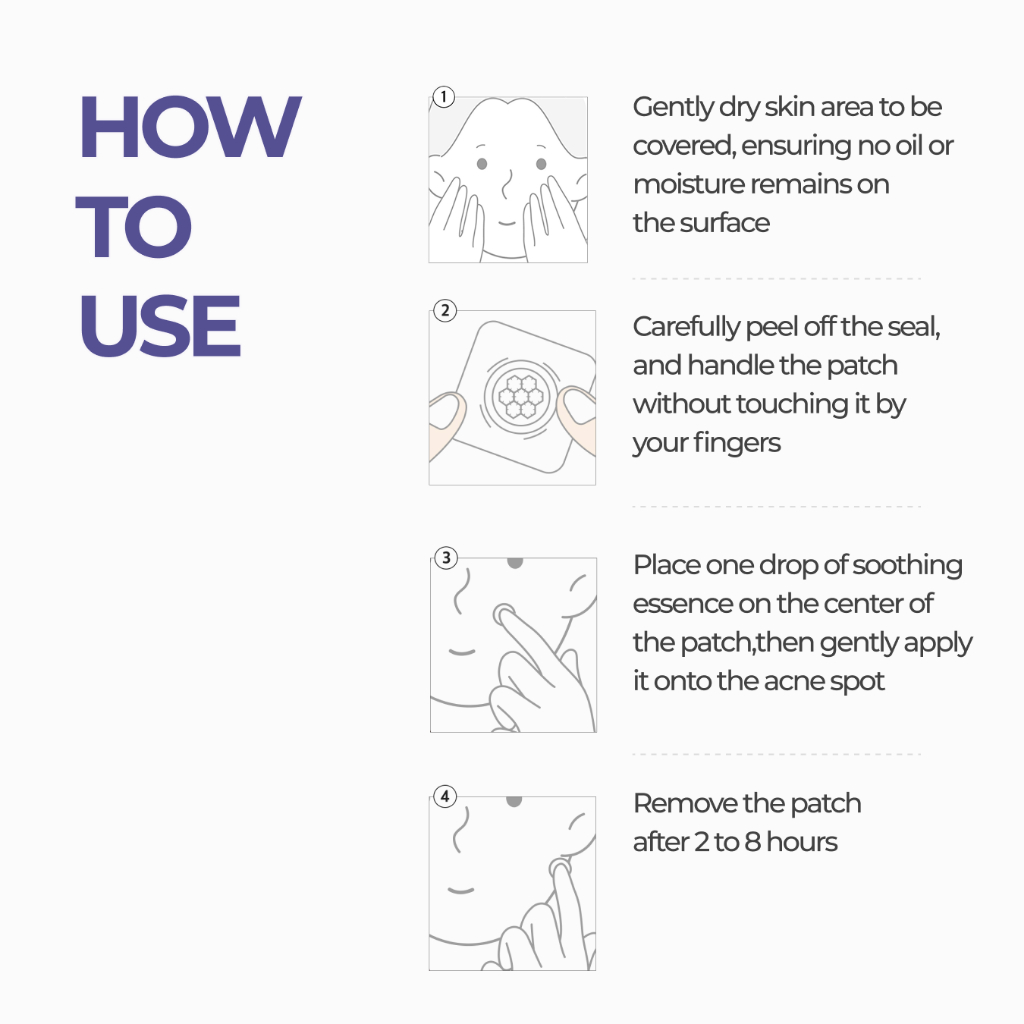 HOW TO USE

1
Gently dry skin area to be covered, ensuring no oil or moisture remains on the surface

2
Carefully peel off the seal, and handle the patch without touching it by your fingers

3
Place one drop of soothing essence on the center of the patch,then gently apply it onto the acne spot

4
Remove the patch after 2 to 8 hours