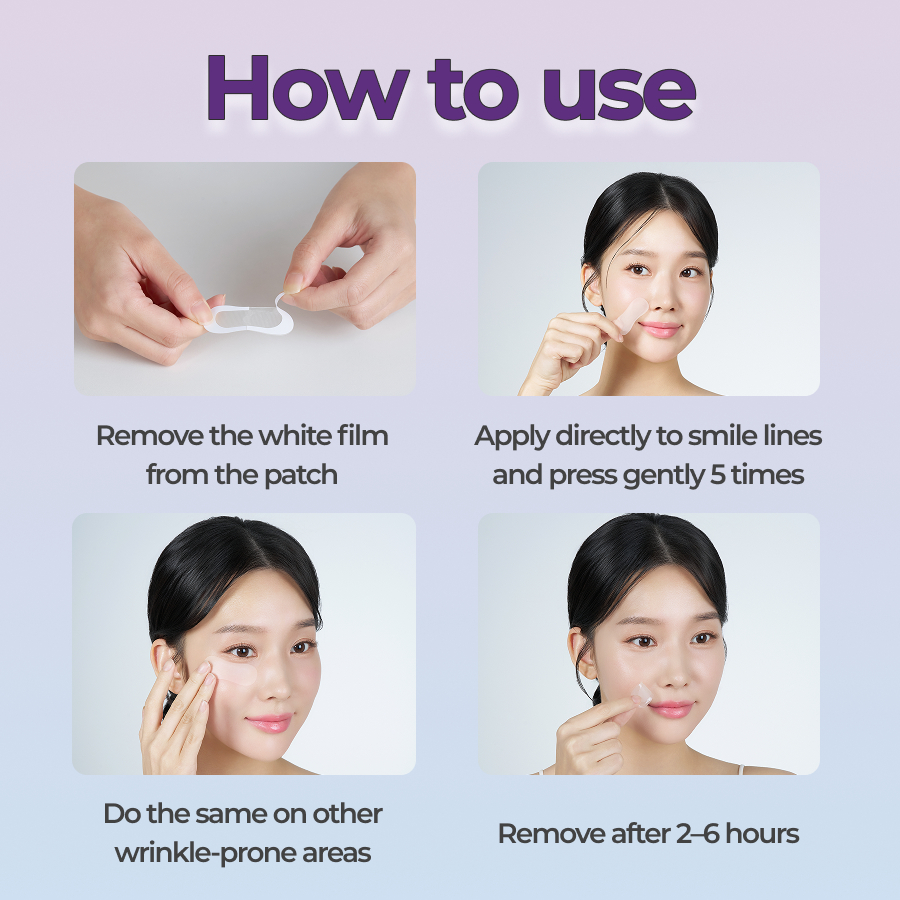 How to use

Remove the white film from the patch

Apply directly to smile lines and press gently 5 times

Do the same on other wrinkle-prone areas

Remove after 2–6 hours