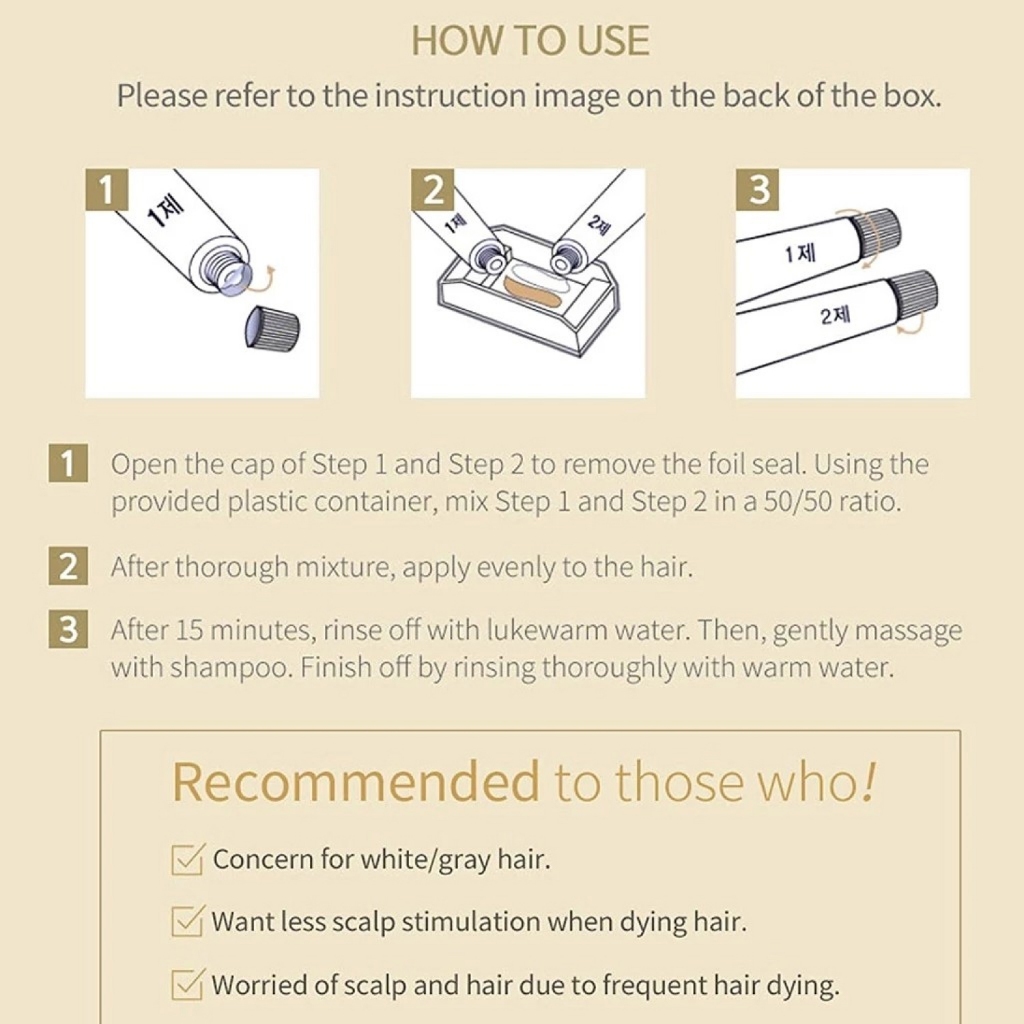 HOW TO USE

Please refer to the instruction image on the back of the box.

1

1제

2

1제

2제

3

1제

2제

1 Open the cap of Step 1 and Step 2 to remove the foil seal. Using the provided plastic container, mix Step 1 and Step 2 in a 50/50 ratio.

2 After thorough mixture, apply evenly to the hair.

3 After 15 minutes, rinse off with lukewarm water. Then, gently massage with shampoo. Finish off by rinsing thoroughly with warm water.

Recommended to those who!

Concern for white/gray hair.

Want less scalp stimulation when dying hair.

Worried of scalp and hair due to frequent hair dying.