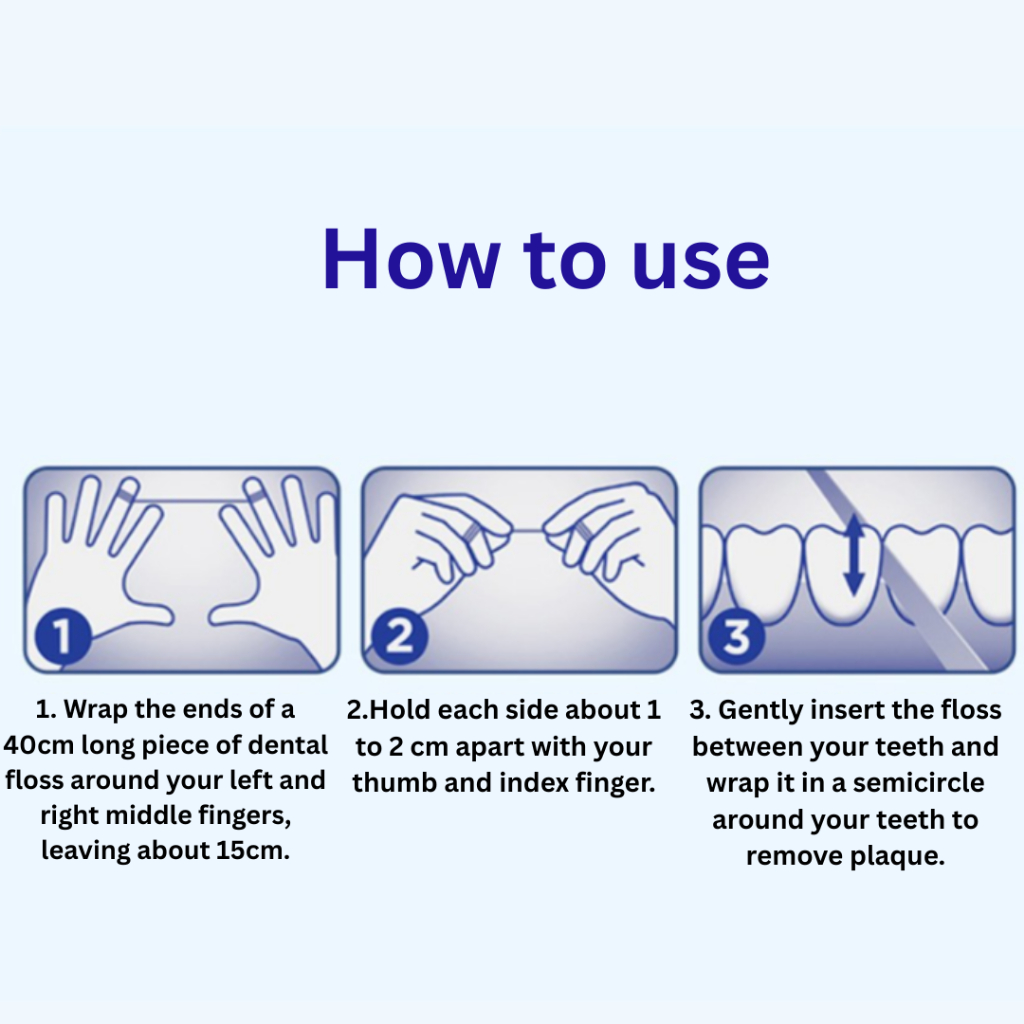 How to use

1

2

3

1. Wrap the ends of a 40cm long piece of dental floss around your left and right middle fingers, leaving about 15cm.

2.Hold each side about 1 to 2 cm apart with your thumb and index finger.

3. Gently insert the floss between your teeth and wrap it in a semicircle around your teeth to remove plaque.