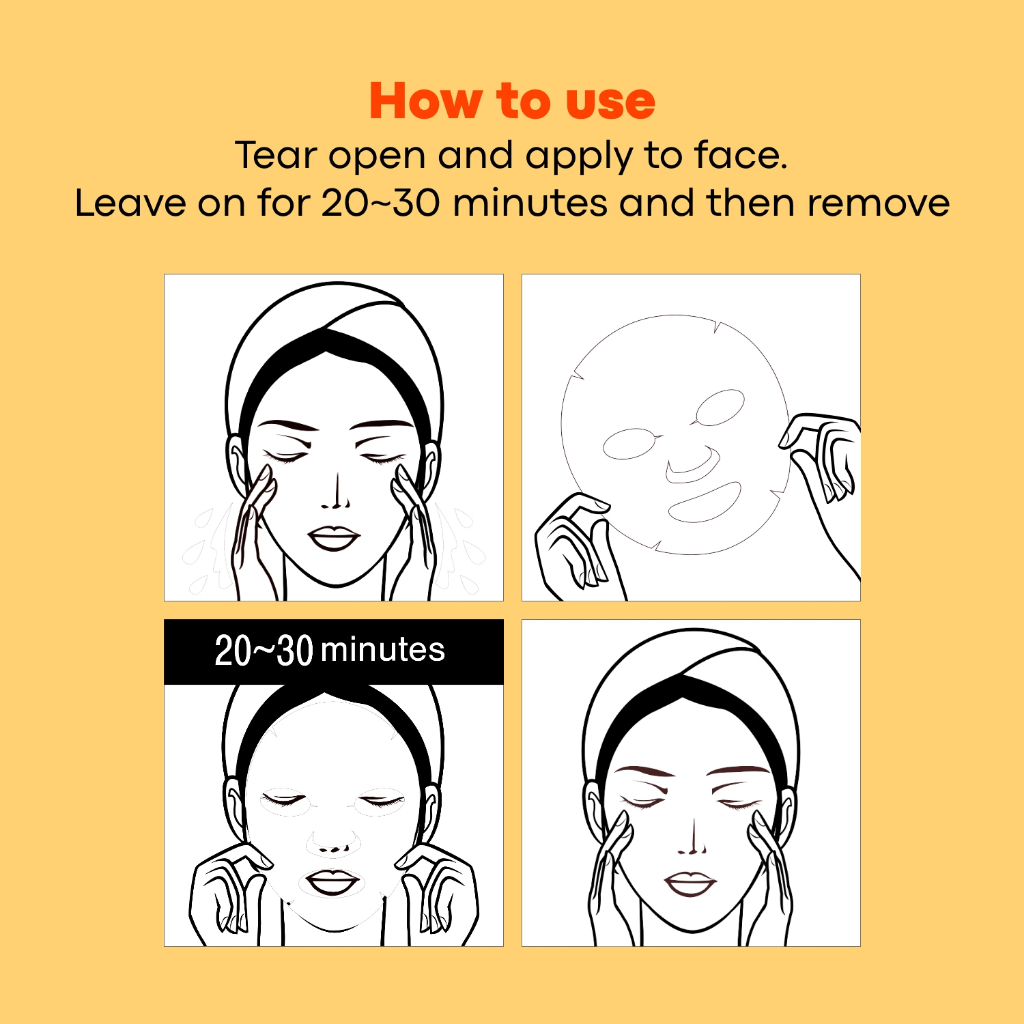 How to use
Tear open and apply to face.
Leave on for 20~30 minutes and then remove

20~30 minutes