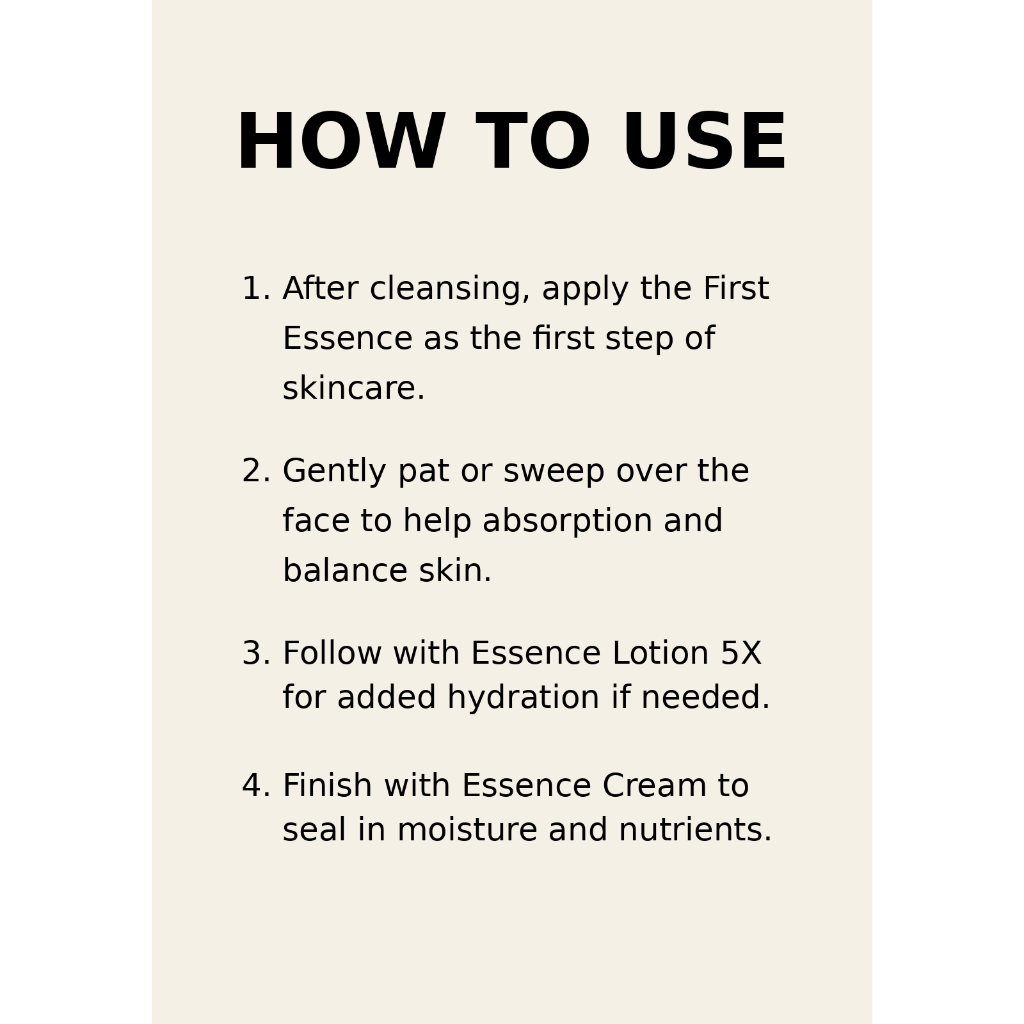 HOW TO USE

1. After cleansing, apply the First Essence as the first step of skincare.

2. Gently pat or sweep over the face to help absorption and balance skin.

3. Follow with Essence Lotion 5X for added hydration if needed.

4. Finish with Essence Cream to seal in moisture and nutrients.