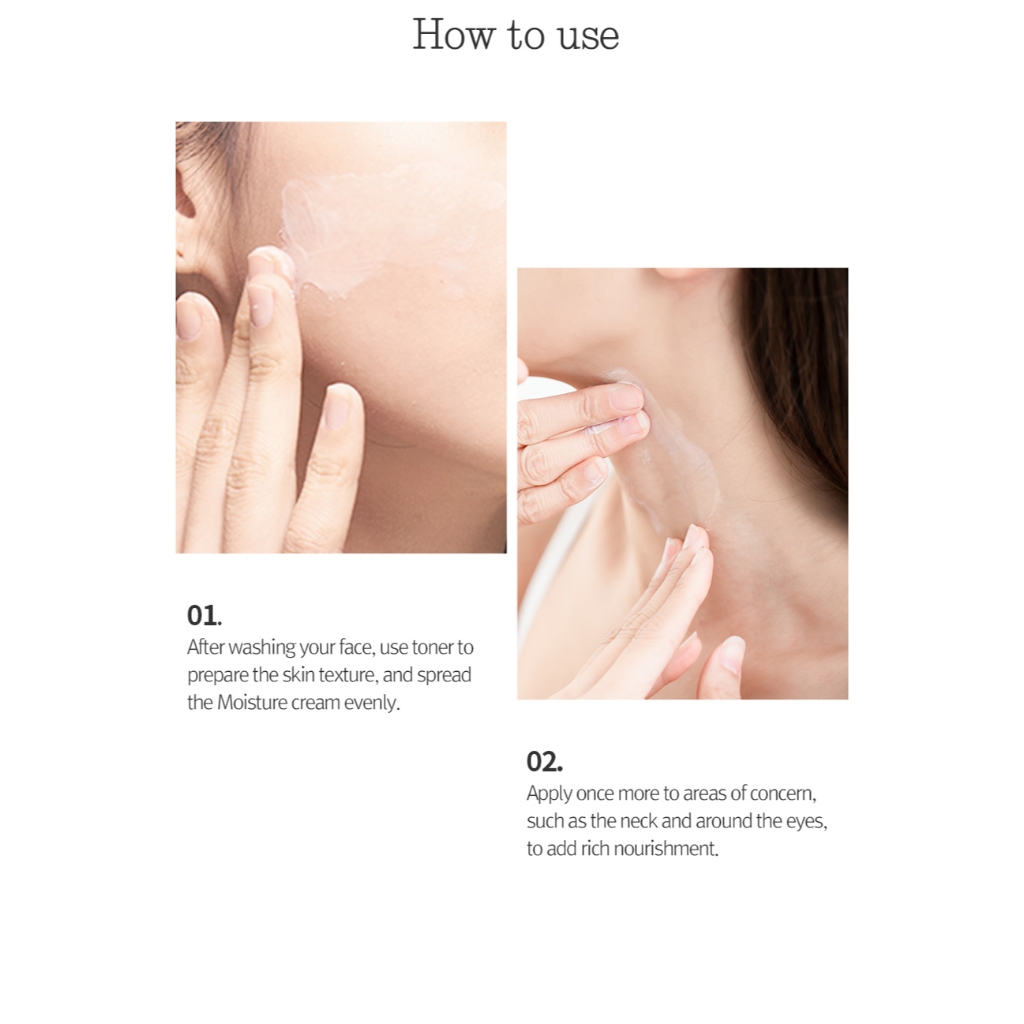 How to use

01.
After washing your face, use toner to prepare the skin texture, and spread the Moisture cream evenly.

02.
Apply once more to areas of concern, such as the neck and around the eyes, to add rich nourishment.