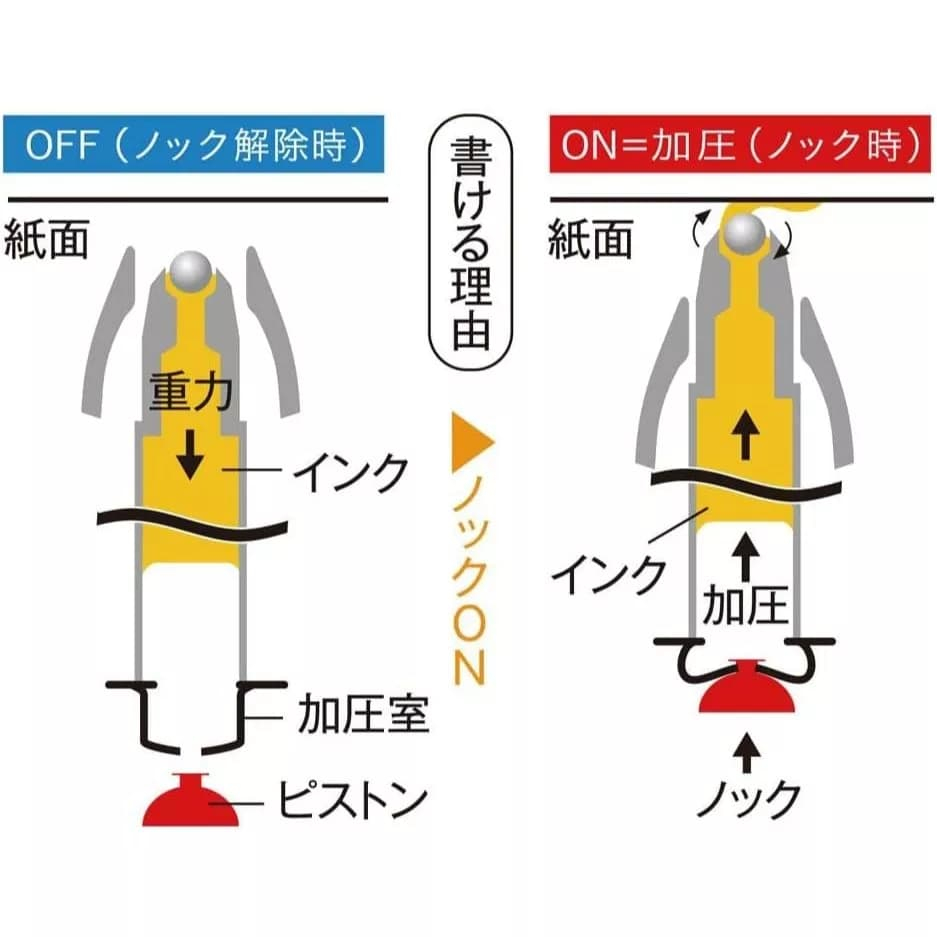 OFF（ノック解除時）

紙面

重力

インク

加圧室

ピストン

書ける理由

ノックON

ON＝加圧（ノック時）

紙面

インク

加圧

ノック