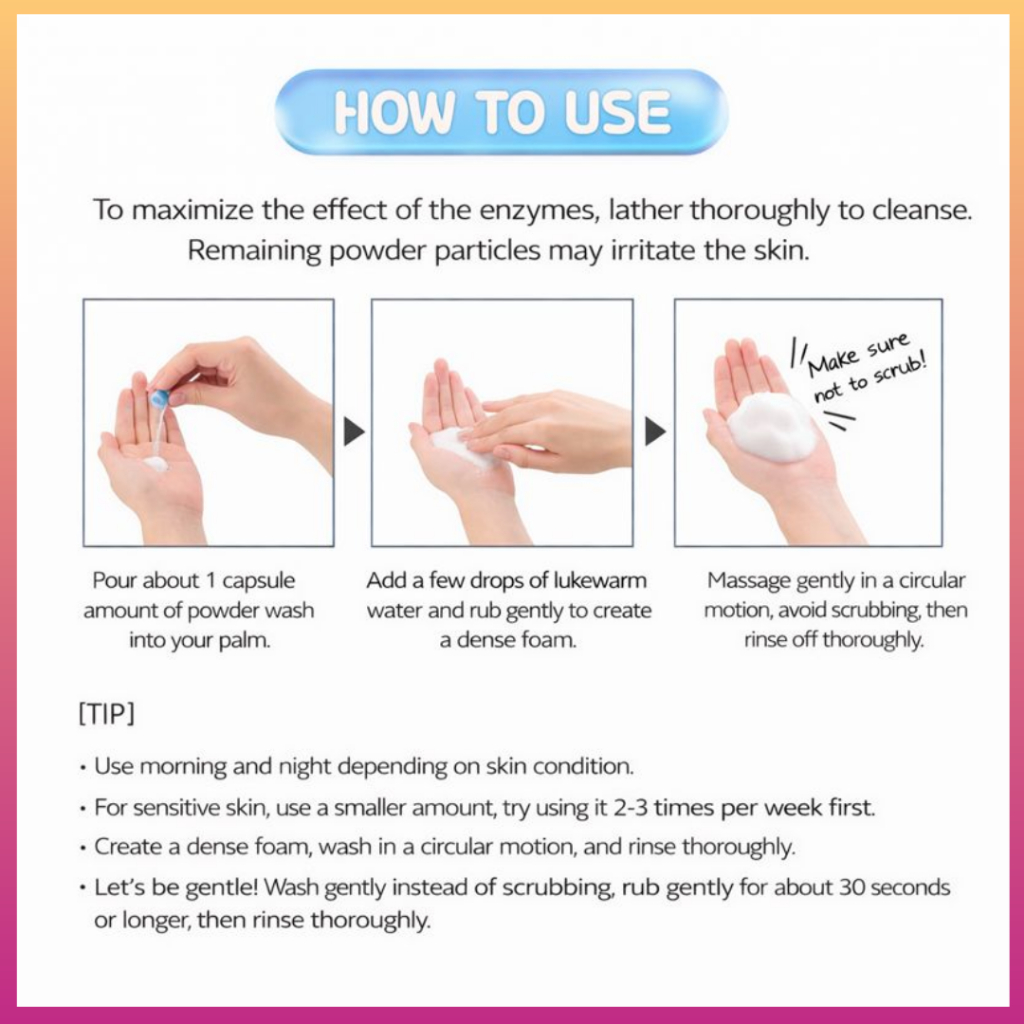 HOW TO USE

To maximize the effect of the enzymes, lather thoroughly to cleanse. Remaining powder particles may irritate the skin.

Make sure not to scrub!

Pour about 1 capsule amount of powder wash into your palm.

Add a few drops of lukewarm water and rub gently to create a dense foam.

Massage gently in a circular motion, avoid scrubbing, then rinse off thoroughly.

[TIP]

• Use morning and night depending on skin condition.
• For sensitive skin, use a smaller amount, try using it 2-3 times per week first.
• Create a dense foam, wash in a circular motion, and rinse thoroughly.
• Let's be gentle! Wash gently instead of scrubbing, rub gently for about 30 seconds or longer, then rinse thoroughly.