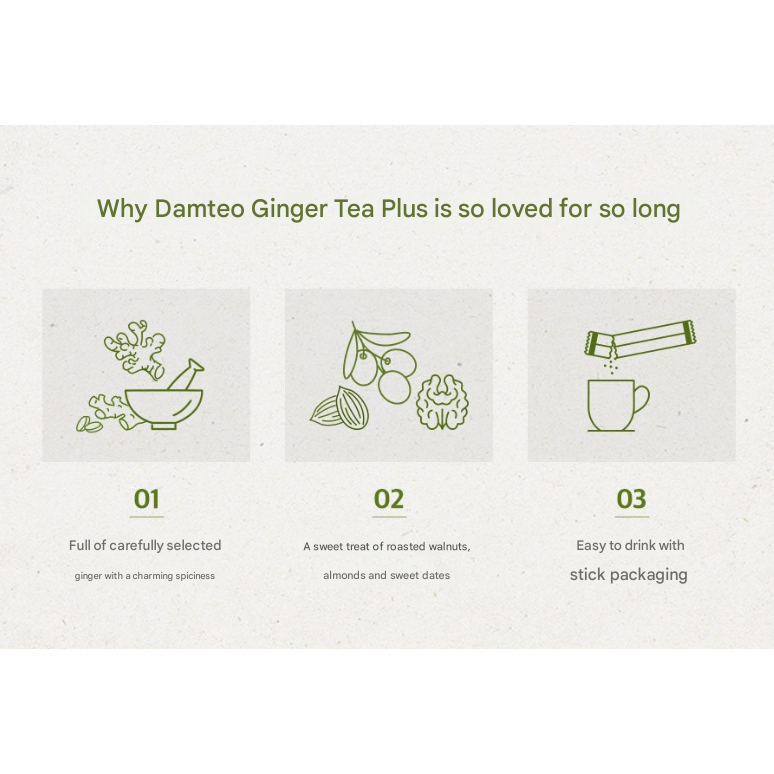 Why Damteo Ginger Tea Plus is so loved for so long

01

Full of carefully selected ginger with a charming spiciness

02

A sweet treat of roasted walnuts, almonds and sweet dates

03

Easy to drink with stick packaging