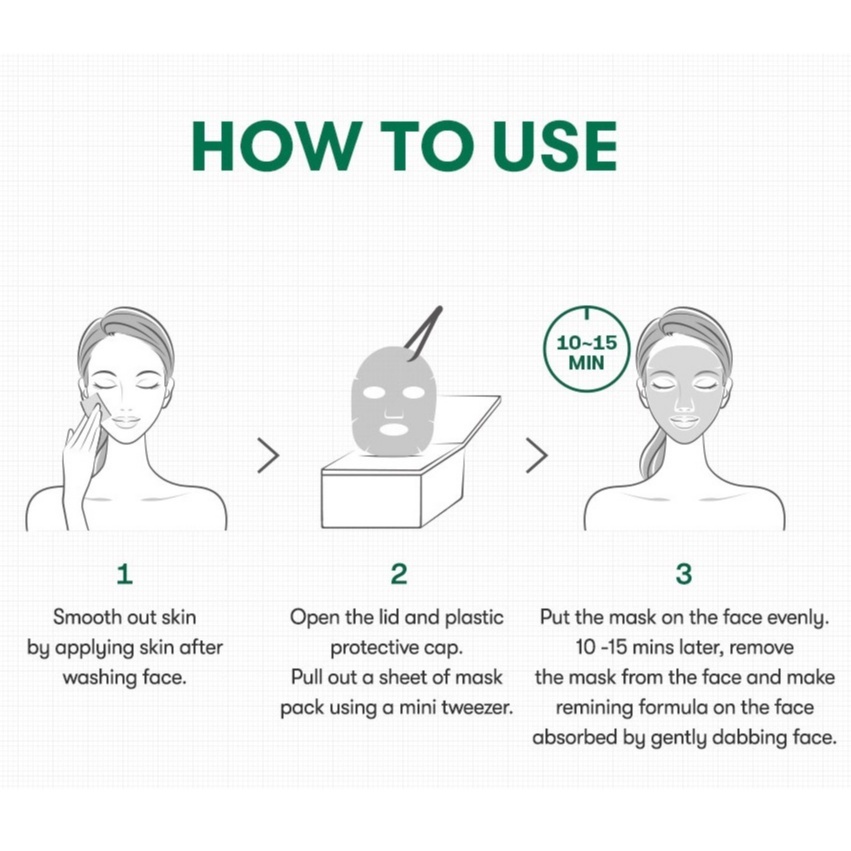 HOW TO USE

10~15 MIN

1
Smooth out skin by applying skin after washing face.

2
Open the lid and plastic protective cap. Pull out a sheet of mask pack using a mini tweezer.

3
Put the mask on the face evenly. 10 -15 mins later, remove the mask from the face and make remining formula on the face absorbed by gently dabbing face.