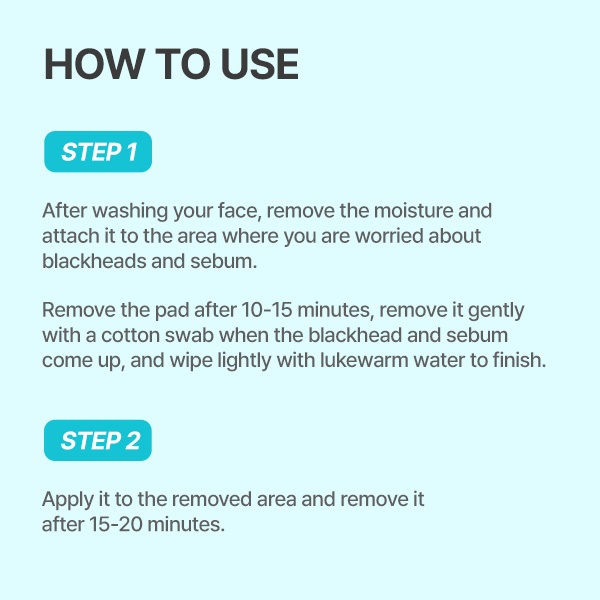 HOW TO USE

STEP 1

After washing your face, remove the moisture and attach it to the area where you are worried about blackheads and sebum.

Remove the pad after 10-15 minutes, remove it gently with a cotton swab when the blackhead and sebum come up, and wipe lightly with lukewarm water to finish.

STEP 2

Apply it to the removed area and remove it after 15-20 minutes.