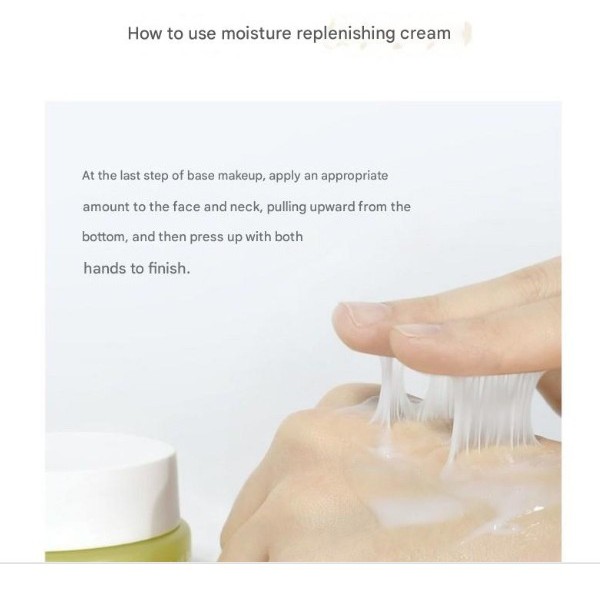 How to use moisture replenishing cream

At the last step of base makeup, apply an appropriate amount to the face and neck, pulling upward from the bottom, and then press up with both hands to finish.