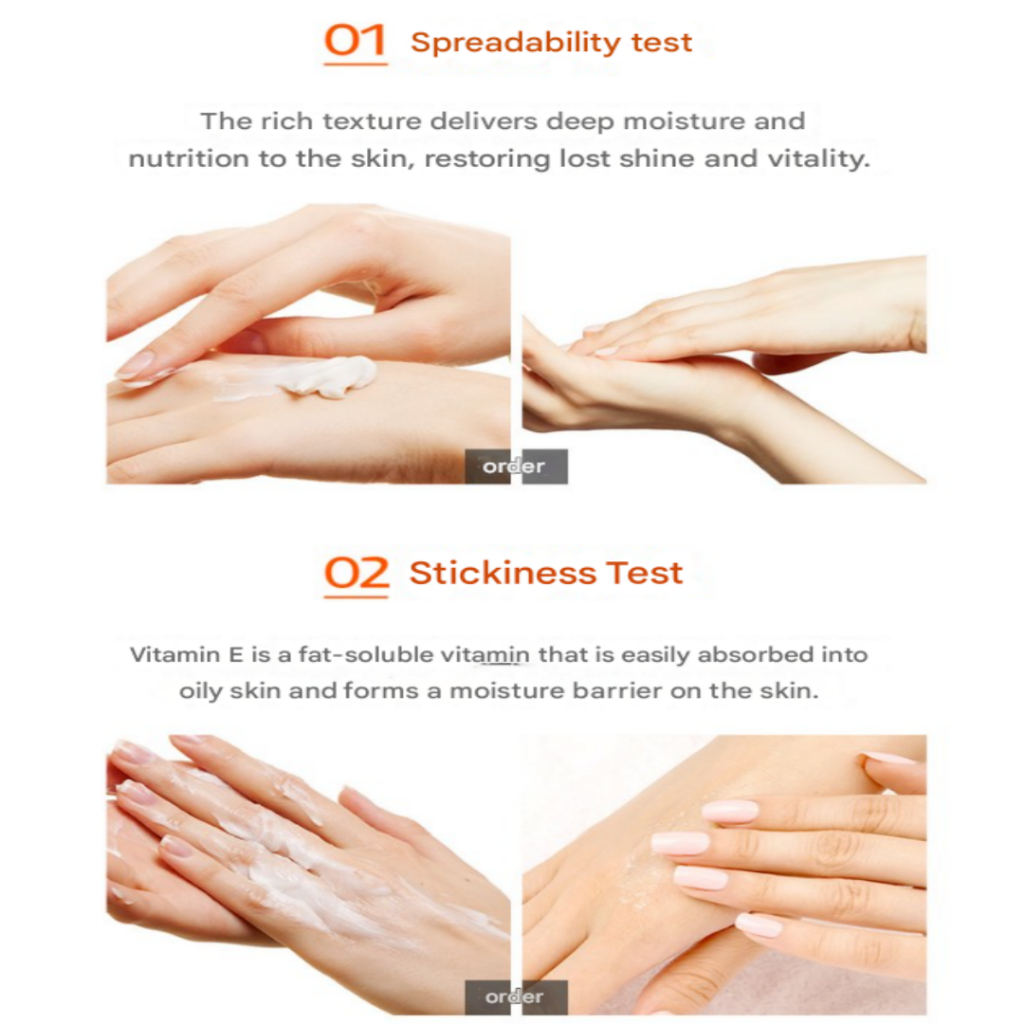 01 Spreadability test

The rich texture delivers deep moisture and nutrition to the skin, restoring lost shine and vitality.

order

02 Stickiness Test

Vitamin E is a fat-soluble vitamin that is easily absorbed into oily skin and forms a moisture barrier on the skin.

order