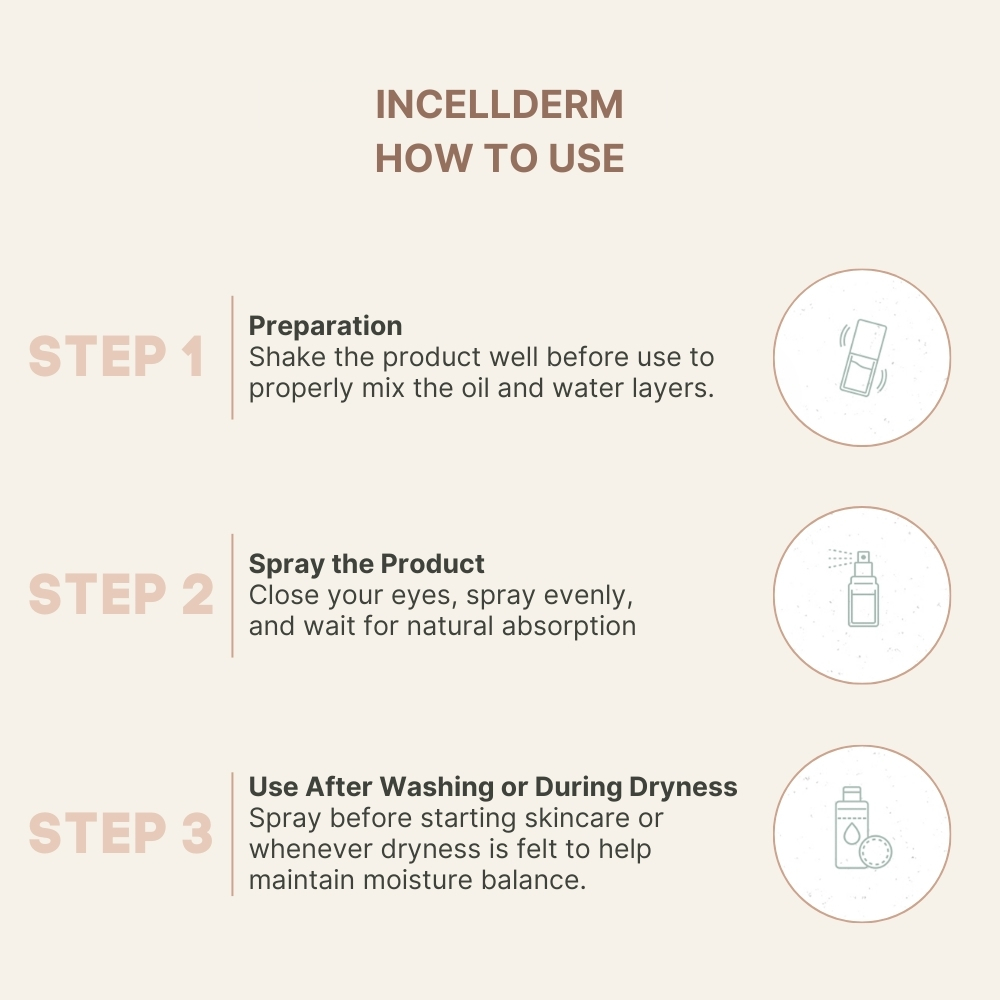 INCELLDERM
HOW TO USE

STEP 1

Preparation
Shake the product well before use to properly mix the oil and water layers.

STEP 2

Spray the Product
Close your eyes, spray evenly, and wait for natural absorption

STEP 3

Use After Washing or During Dryness
Spray before starting skincare or whenever dryness is felt to help maintain moisture balance.