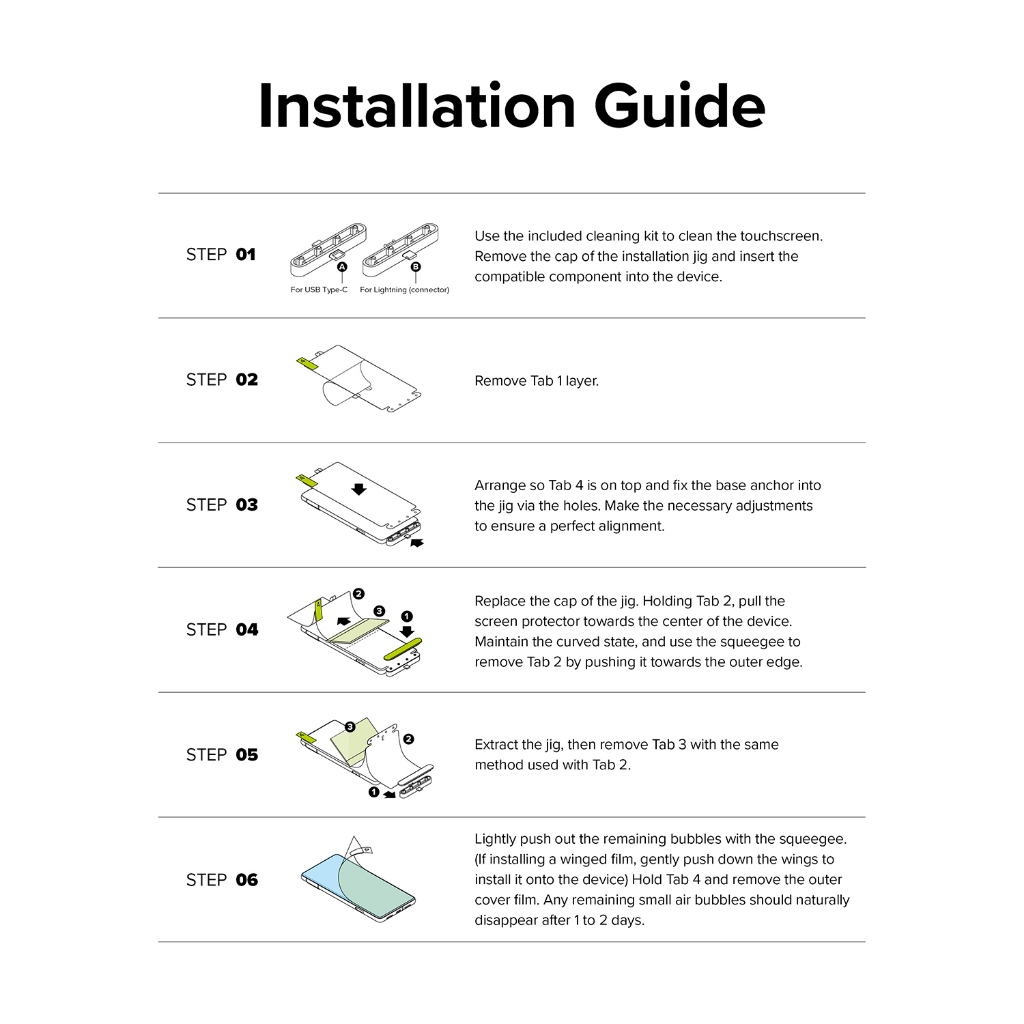 Installation Guide

STEP 01

A
For USB Type-C

B
For Lightning (connector)

Use the included cleaning kit to clean the touchscreen. Remove the cap of the installation jig and insert the compatible component into the device.

STEP 02

Remove Tab 1 layer.

STEP 03

Arrange so Tab 4 is on top and fix the base anchor into the jig via the holes. Make the necessary adjustments to ensure a perfect alignment.

STEP 04

2
3
1

Replace the cap of the jig. Holding Tab 2, pull the screen protector towards the center of the device. Maintain the curved state, and use the squeegee to remove Tab 2 by pushing it towards the outer edge.

STEP 05

3
2
1

Extract the jig, then remove Tab 3 with the same method used with Tab 2.

STEP 06

Lightly push out the remaining bubbles with the squeegee. (If installing a winged film, gently push down the wings to install it onto the device) Hold Tab 4 and remove the outer cover film. Any remaining small air bubbles should naturally disappear after 1 to 2 days.