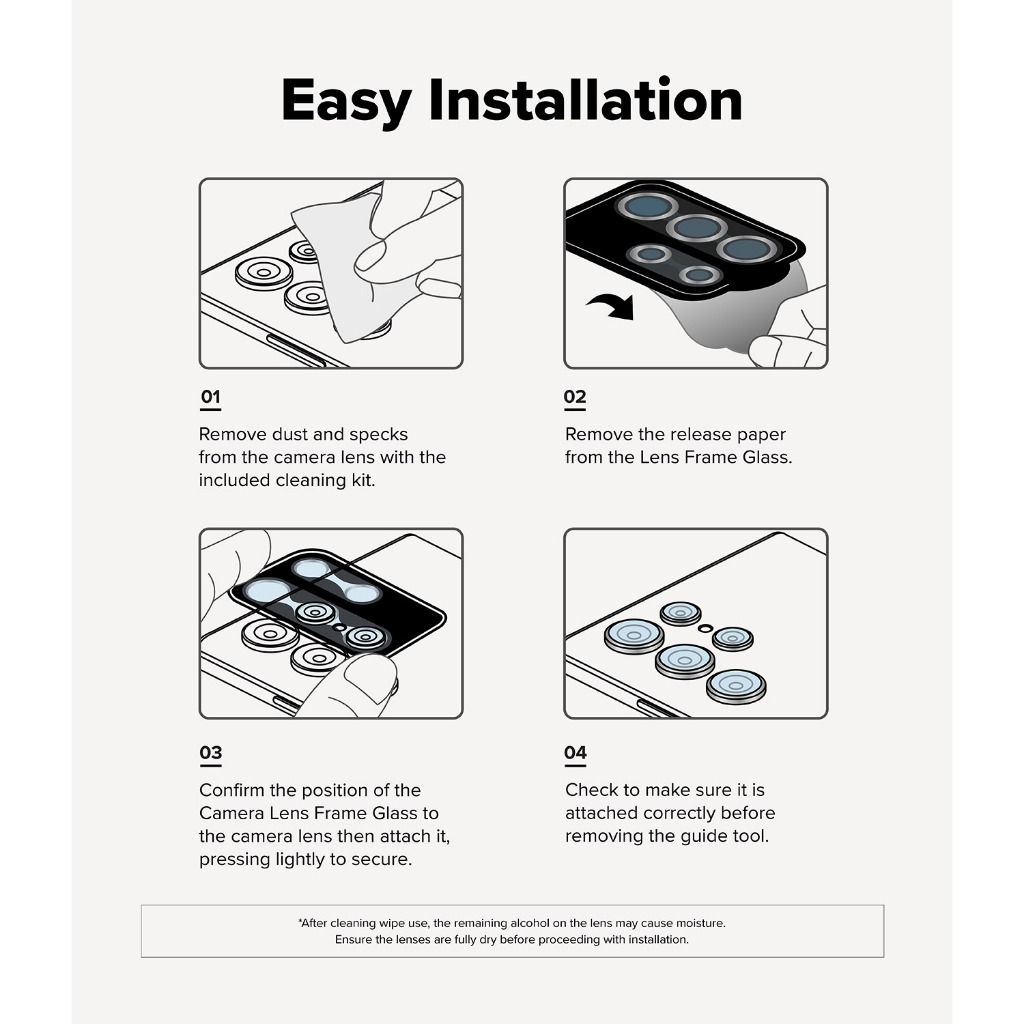 Easy Installation

01

Remove dust and specks from the camera lens with the included cleaning kit.

02

Remove the release paper from the Lens Frame Glass.

03

Confirm the position of the Camera Lens Frame Glass to the camera lens then attach it, pressing lightly to secure.

04

Check to make sure it is attached correctly before removing the guide tool.

*After cleaning wipe use, the remaining alcohol on the lens may cause moisture. Ensure the lenses are fully dry before proceeding with installation.