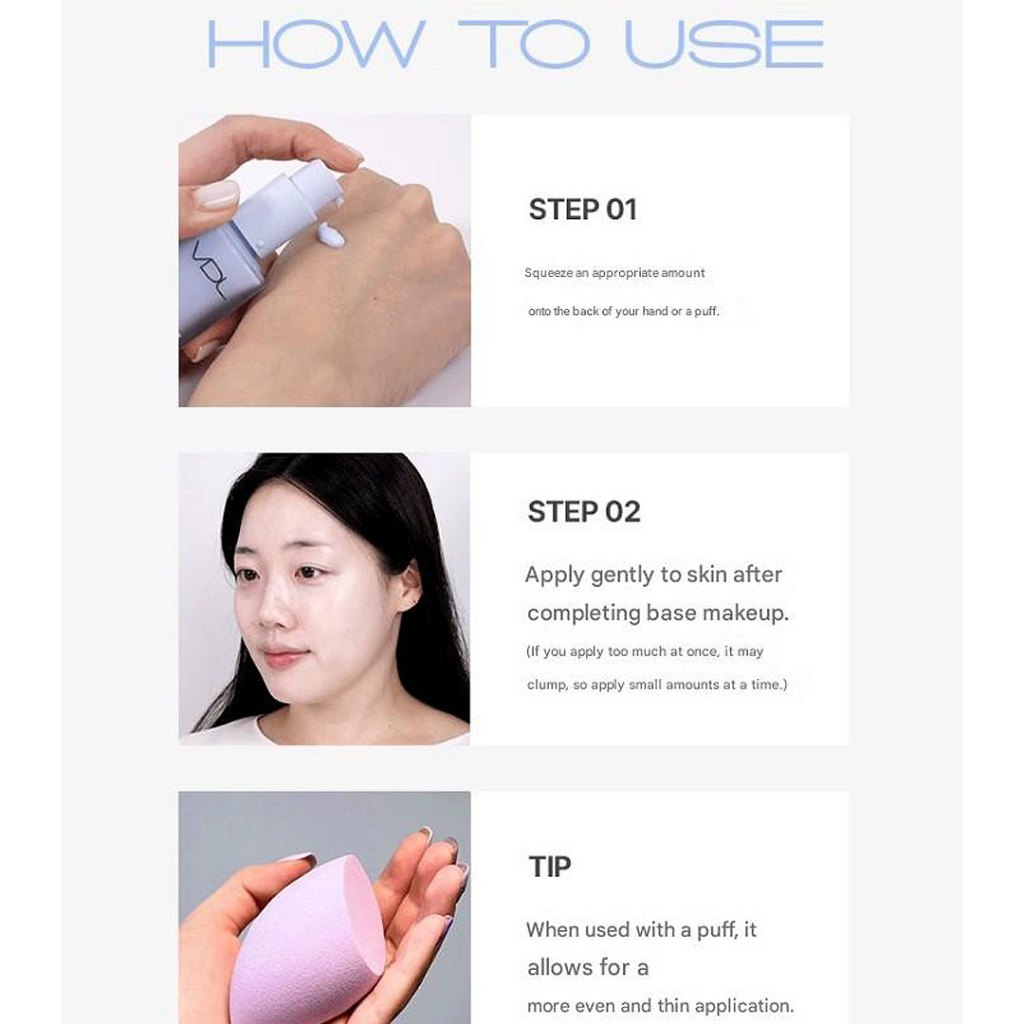 HOW TO USE

VDL

STEP 01

Squeeze an appropriate amount onto the back of your hand or a puff.

STEP 02

Apply gently to skin after completing base makeup.

(If you apply too much at once, it may clump, so apply small amounts at a time.)

TIP

When used with a puff, it allows for a more even and thin application.