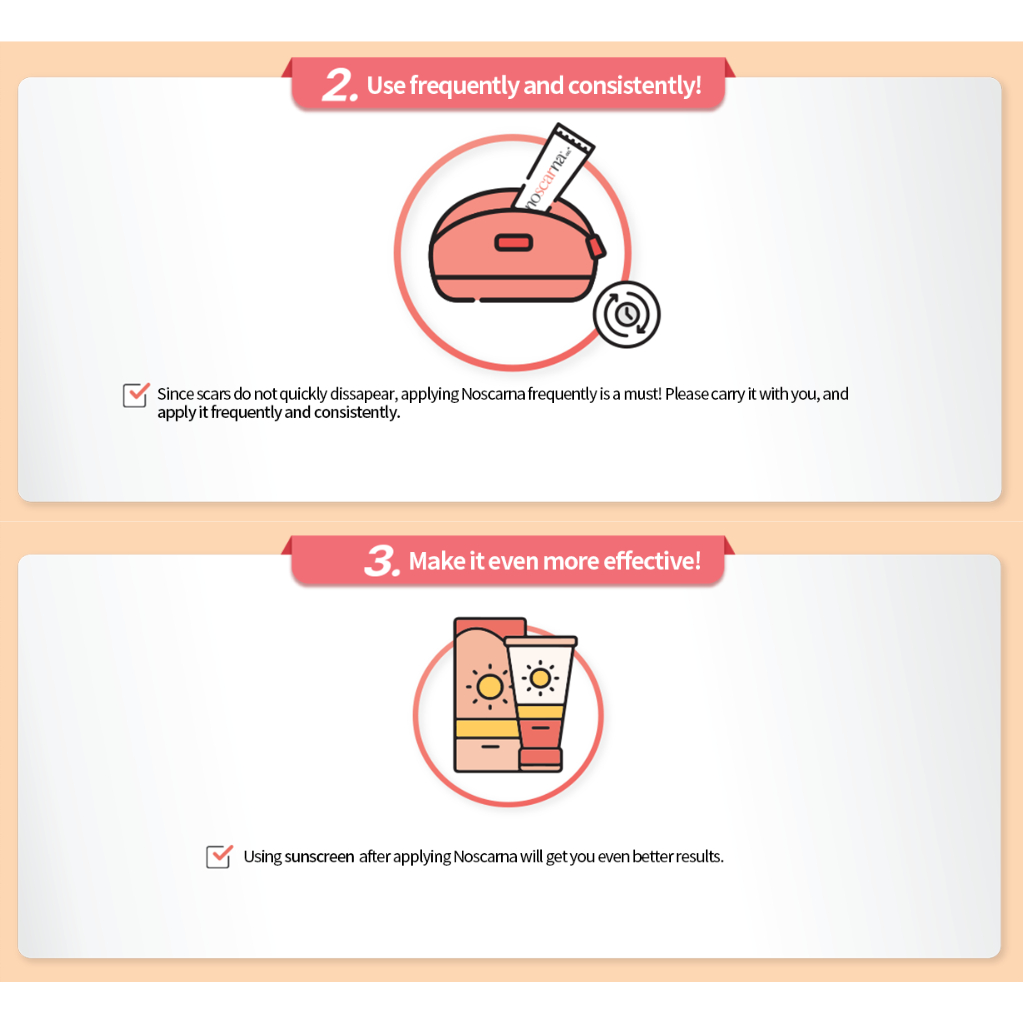 2. Use frequently and consistently!

noscarna

Since scars do not quickly dissapear, applying Noscarna frequently is a must! Please carry it with you, and apply it frequently and consistently.

3. Make it even more effective!

Using sunscreen after applying Noscarna will get you even better results.