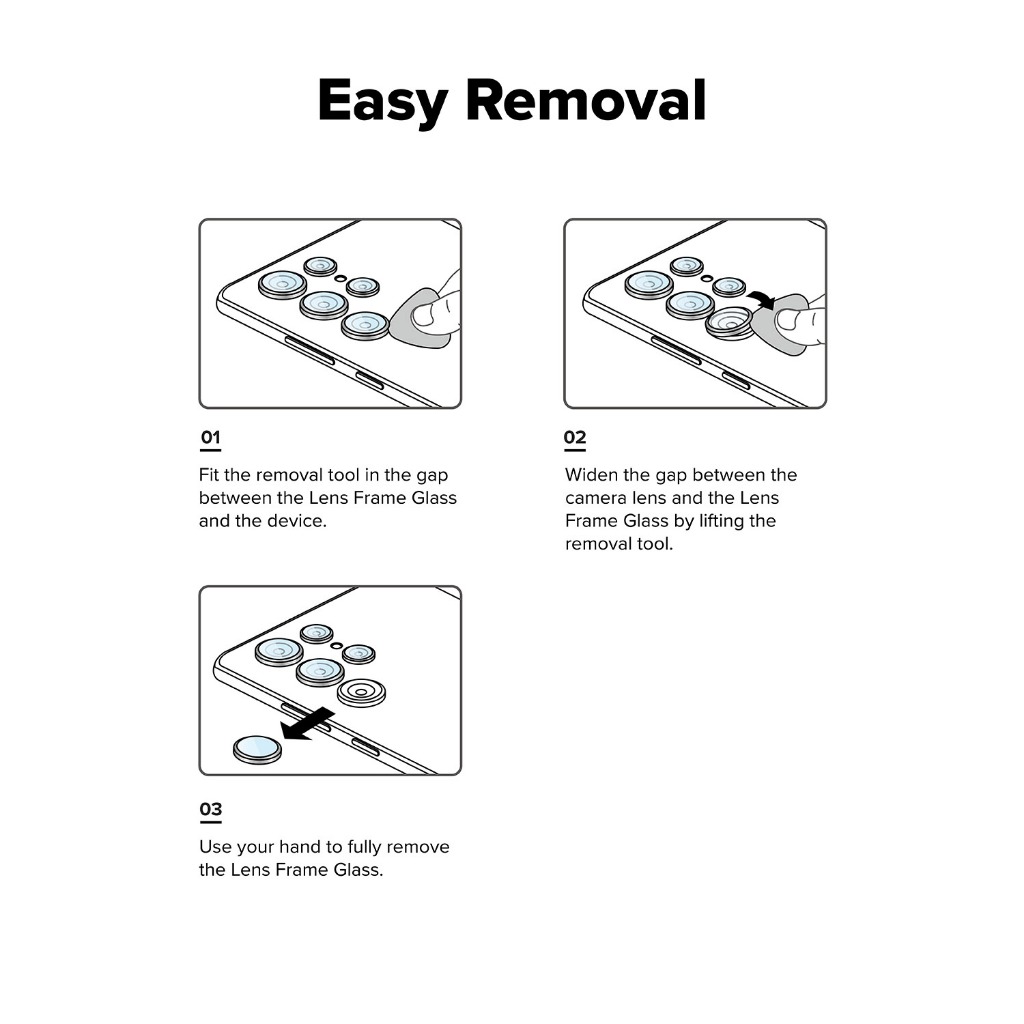 Easy Removal

01

Fit the removal tool in the gap between the Lens Frame Glass and the device.

02

Widen the gap between the camera lens and the Lens Frame Glass by lifting the removal tool.

03

Use your hand to fully remove the Lens Frame Glass.