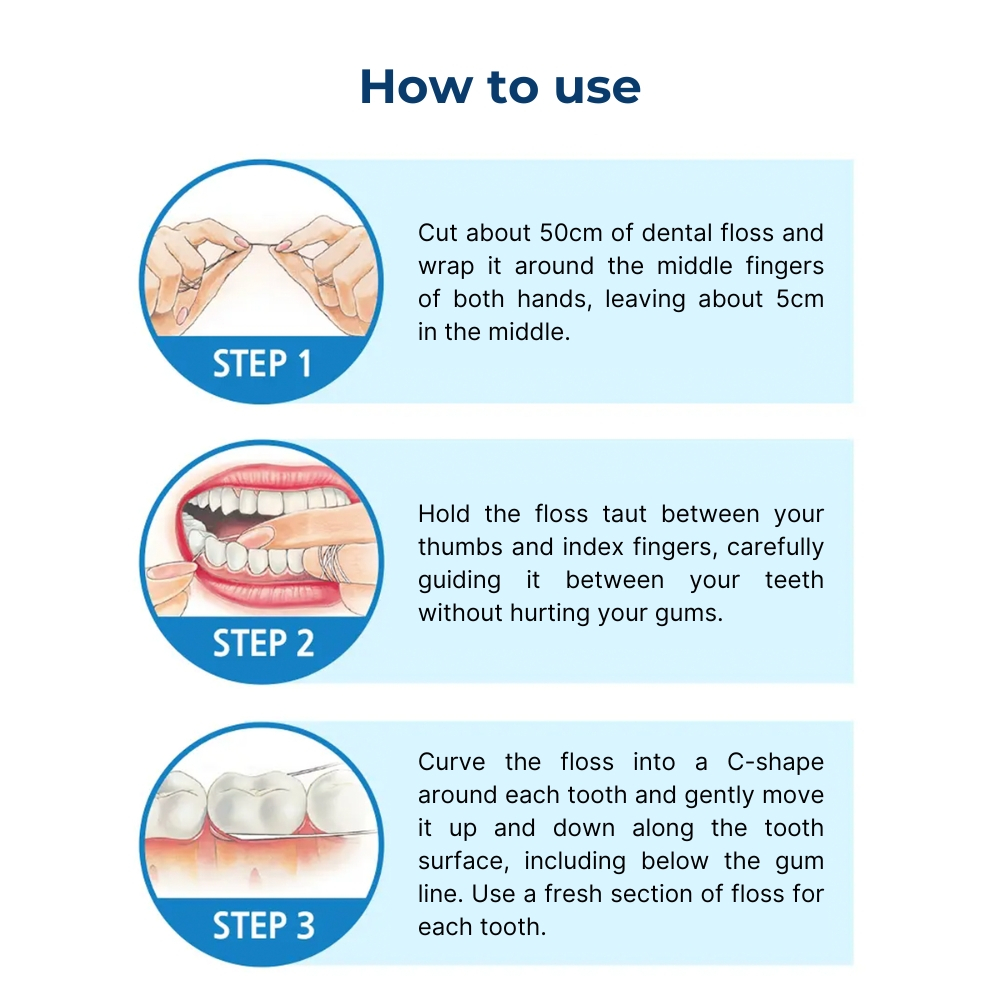 How to use

STEP 1

Cut about 50cm of dental floss and wrap it around the middle fingers of both hands, leaving about 5cm in the middle.

STEP 2

Hold the floss taut between your thumbs and index fingers, carefully guiding it between your teeth without hurting your gums.

STEP 3

Curve the floss into a C-shape around each tooth and gently move it up and down along the tooth surface, including below the gum line. Use a fresh section of floss for each tooth.