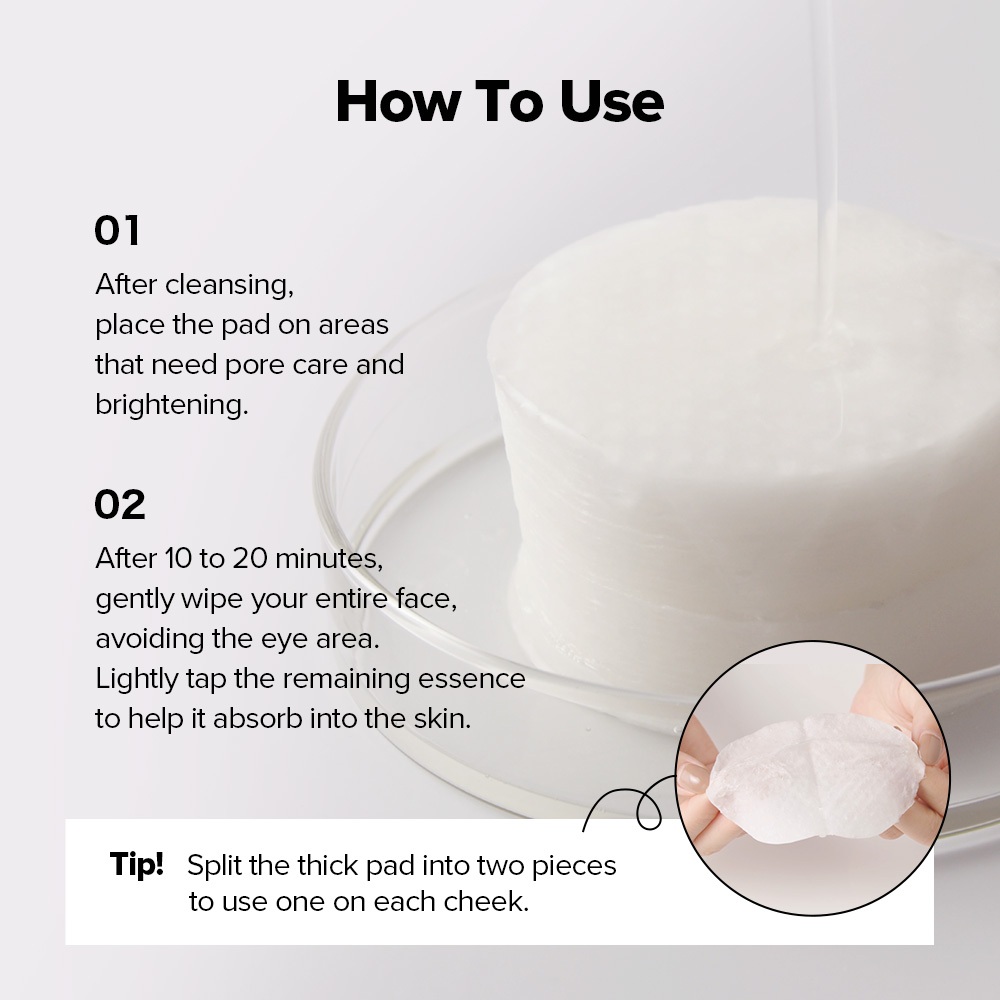 How To Use

01

After cleansing, place the pad on areas that need pore care and brightening.

02

After 10 to 20 minutes, gently wipe your entire face, avoiding the eye area. Lightly tap the remaining essence to help it absorb into the skin.

Tip! Split the thick pad into two pieces to use one on each cheek.