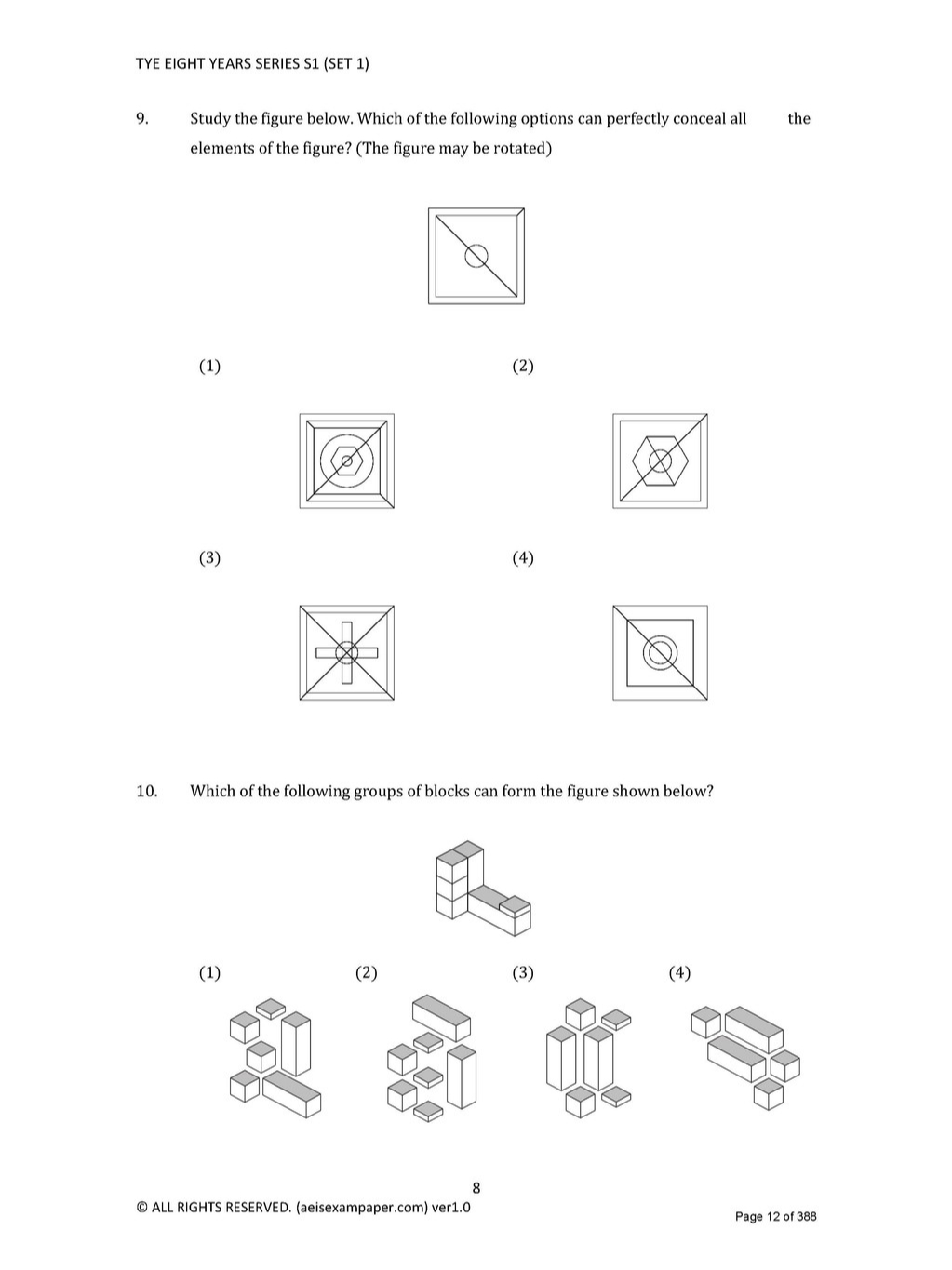 TYE EIGHT YEARS SERIES S1 (SET 1)

9. Study the figure below. Which of the following options can perfectly conceal all the elements of the figure? (The figure may be rotated)

(1)

(2)

(3)

(4)

10. Which of the following groups of blocks can form the figure shown below?

(1)

(2)

(3)

(4)

8

© ALL RIGHTS RESERVED. (aeisexampaper.com) ver1.0

Page 12 of 388