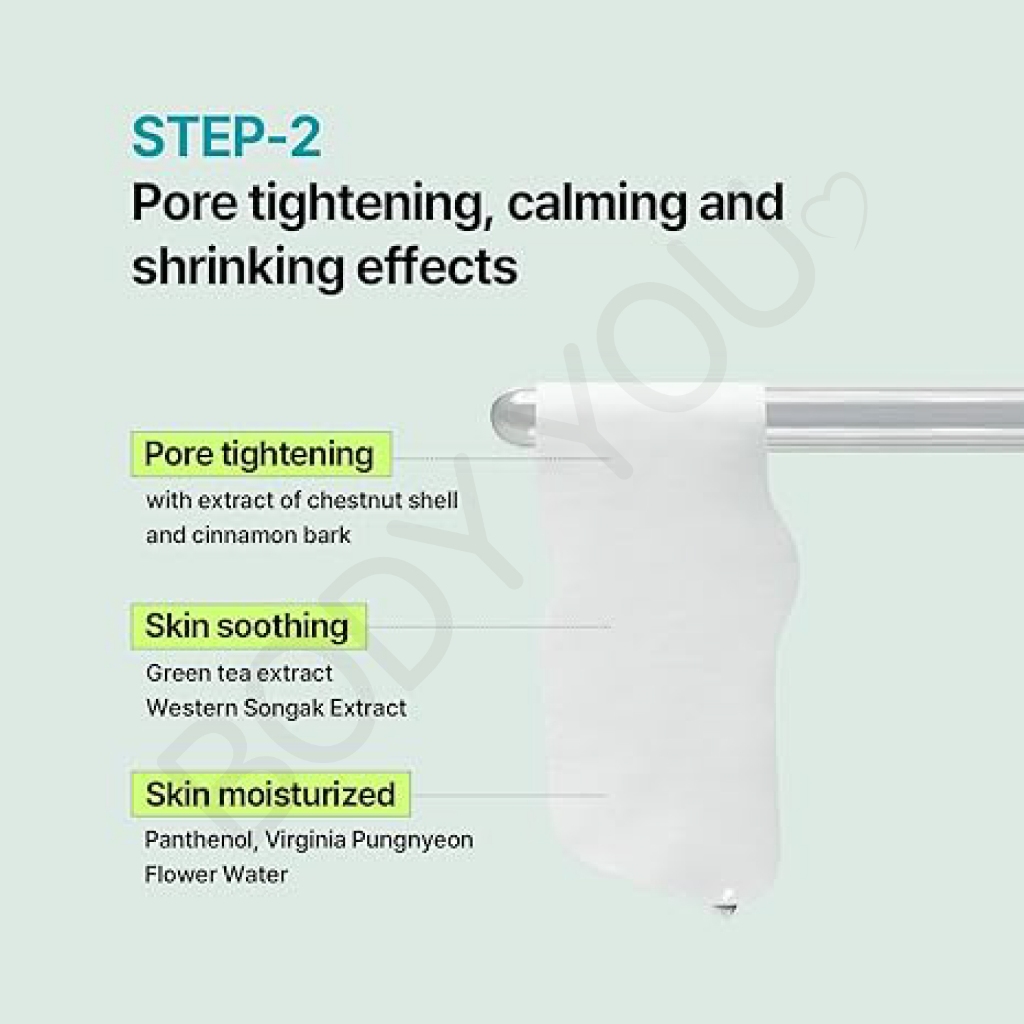 STEP-2
Pore tightening, calming and shrinking effects

Pore tightening
with extract of chestnut shell and cinnamon bark

Skin soothing
Green tea extract
Western Songak Extract

Skin moisturized
Panthenol, Virginia Pungnyeon Flower Water

BODY YOU