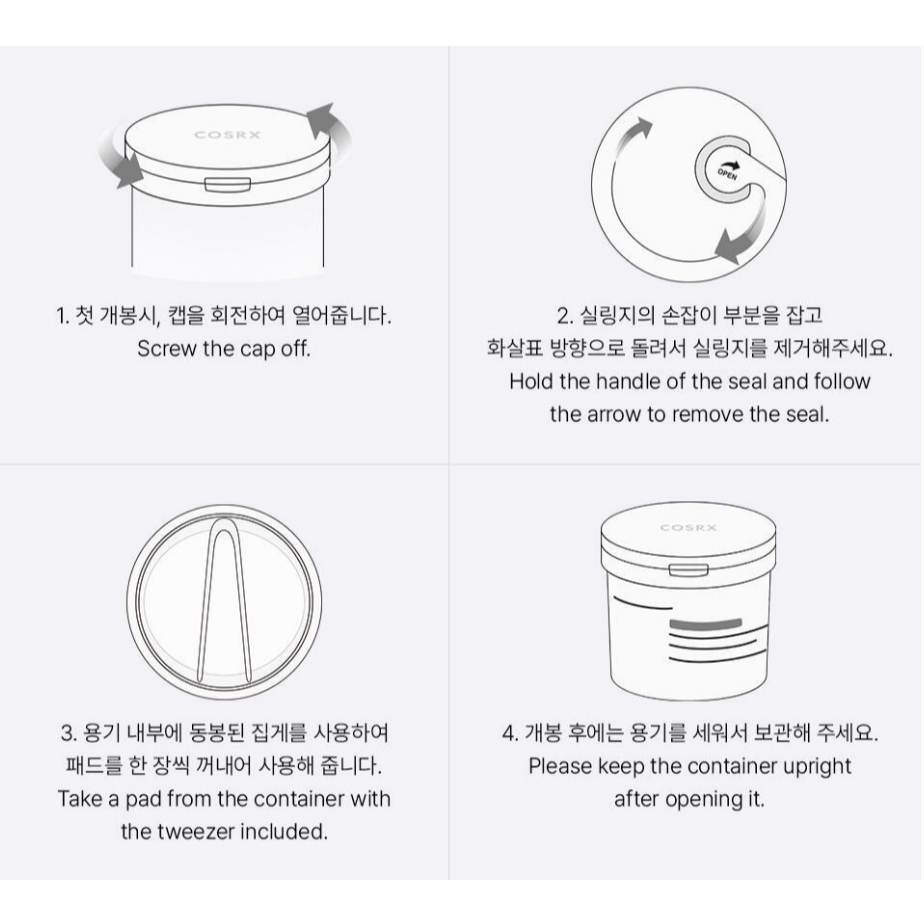 COSRX

1. 첫 개봉시, 캡을 회전하여 열어줍니다.
Screw the cap off.

OPEN

2. 실링지의 손잡이 부분을 잡고 화살표 방향으로 돌려서 실링지를 제거해주세요.
Hold the handle of the seal and follow the arrow to remove the seal.

3. 용기 내부에 동봉된 집게를 사용하여 패드를 한 장씩 꺼내어 사용해 줍니다.
Take a pad from the container with the tweezer included.

COSRX

4. 개봉 후에는 용기를 세워서 보관해 주세요.
Please keep the container upright after opening it.