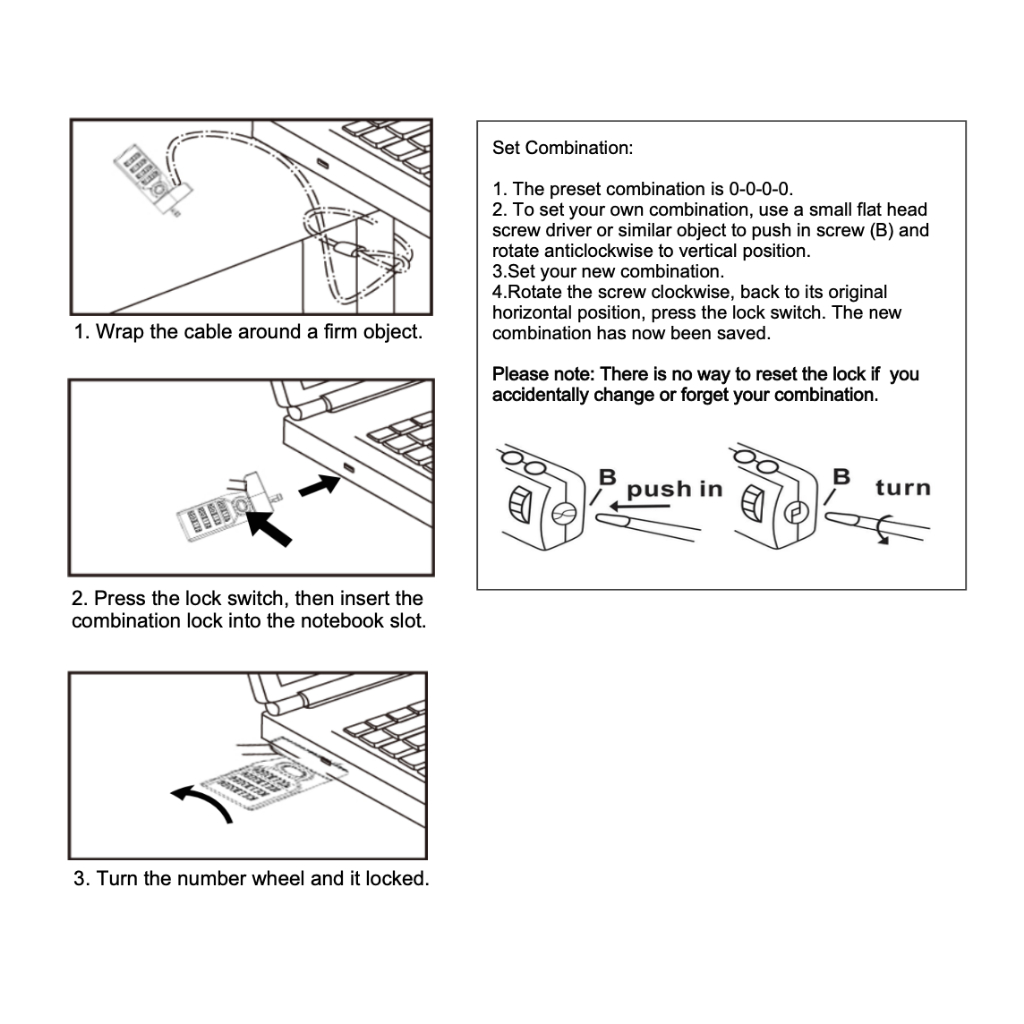 1. Wrap the cable around a firm object.

2. Press the lock switch, then insert the combination lock into the notebook slot.

3. Turn the number wheel and it locked.

Set Combination:

1. The preset combination is 0-0-0-0.
2. To set your own combination, use a small flat head screw driver or similar object to push in screw (B) and rotate anticlockwise to vertical position.
3.Set your new combination.
4.Rotate the screw clockwise, back to its original horizontal position, press the lock switch. The new combination has now been saved.

Please note: There is no way to reset the lock if you accidentally change or forget your combination.

B push in

B turn