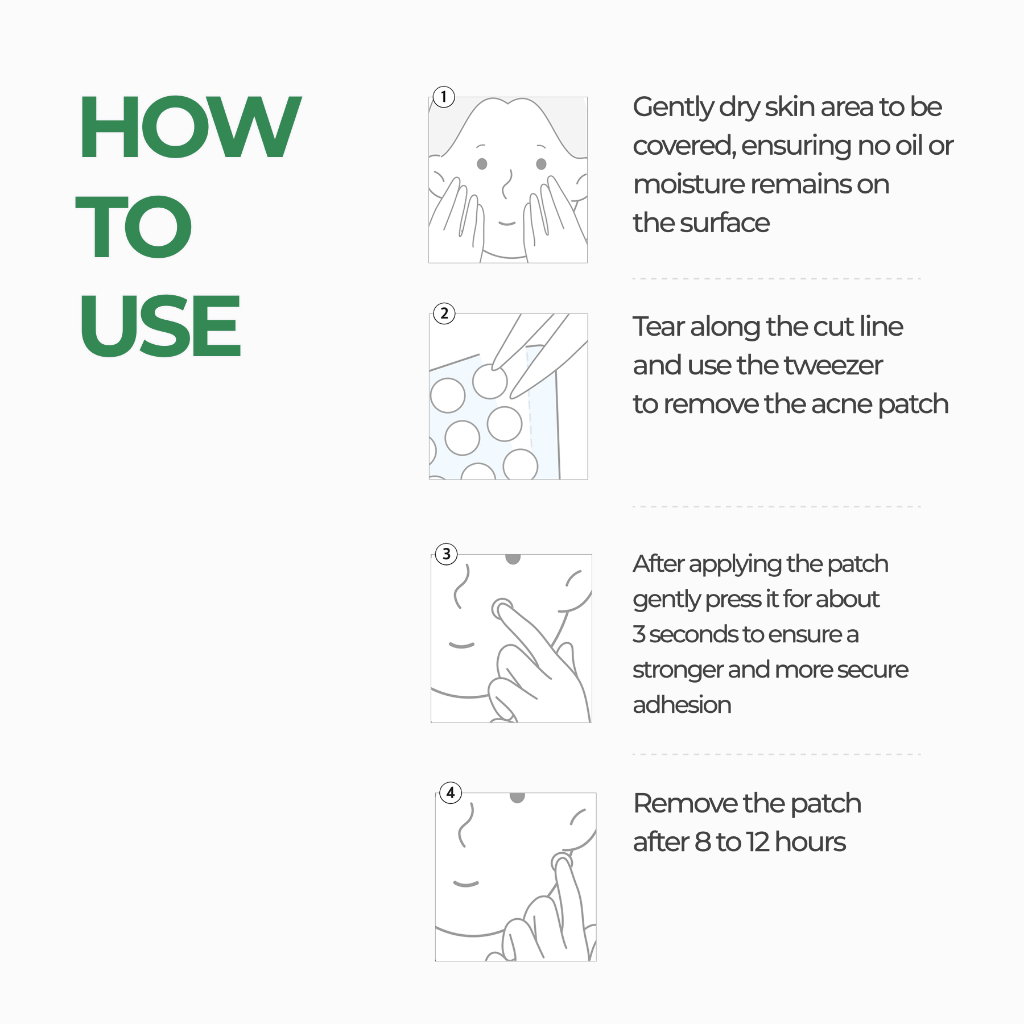 HOW TO USE

1

Gently dry skin area to be covered, ensuring no oil or moisture remains on the surface

2

Tear along the cut line and use the tweezer to remove the acne patch

3

After applying the patch gently press it for about 3 seconds to ensure a stronger and more secure adhesion

4

Remove the patch after 8 to 12 hours