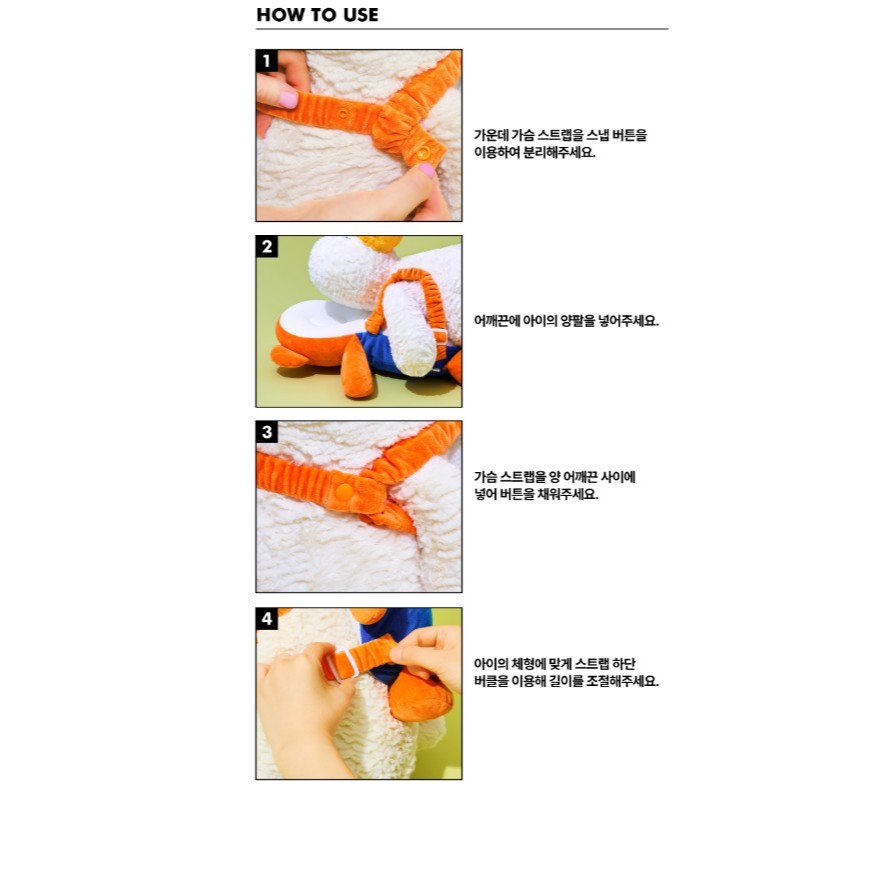 HOW TO USE

1

가운데 가슴 스트랩을 스냅 버튼을 이용하여 분리해주세요.

2

어깨끈에 아이의 양팔을 넣어주세요.

3

가슴 스트랩을 양 어깨끈 사이에 넣어 버튼을 채워주세요.

4

아이의 체형에 맞게 스트랩 하단 버클을 이용해 길이를 조절해주세요.