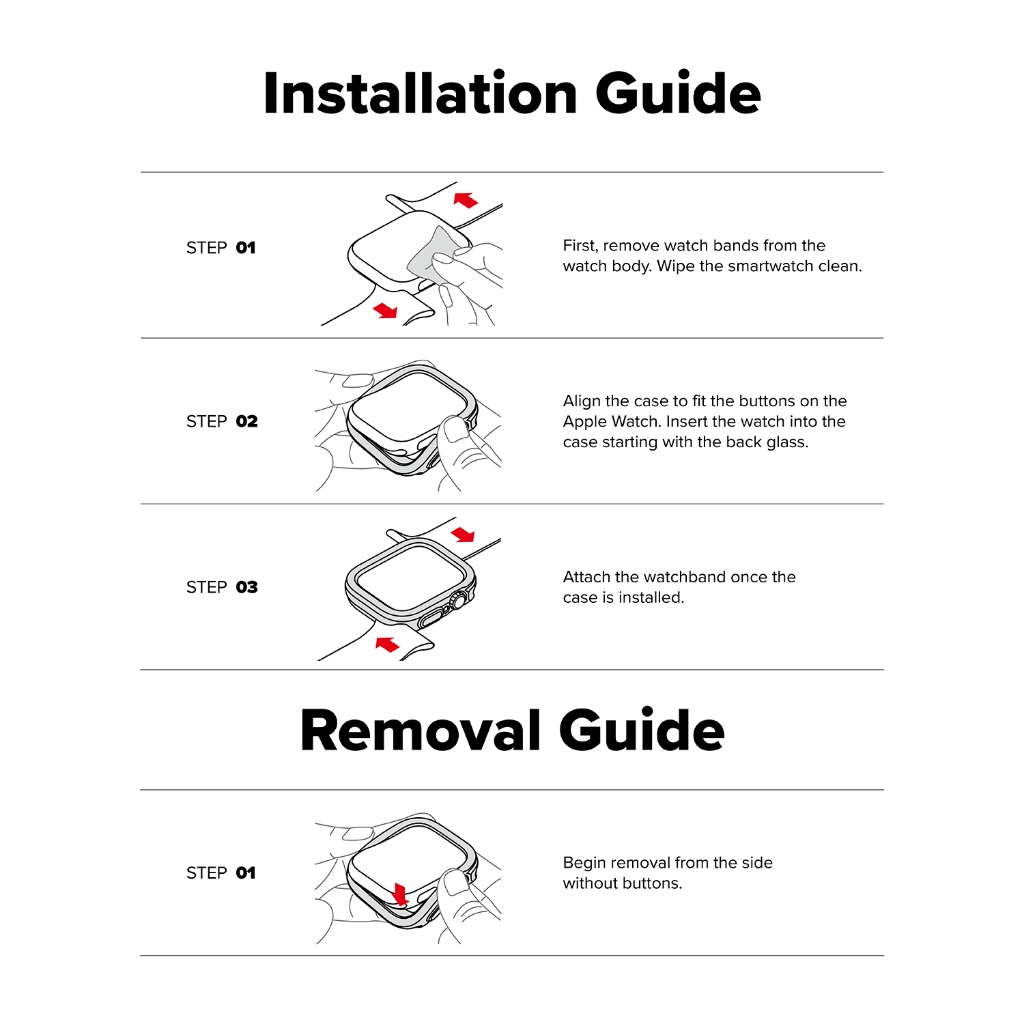 Installation Guide

STEP 01

First, remove watch bands from the watch body. Wipe the smartwatch clean.

STEP 02

Align the case to fit the buttons on the Apple Watch. Insert the watch into the case starting with the back glass.

STEP 03

Attach the watchband once the case is installed.

Removal Guide

STEP 01

Begin removal from the side without buttons.