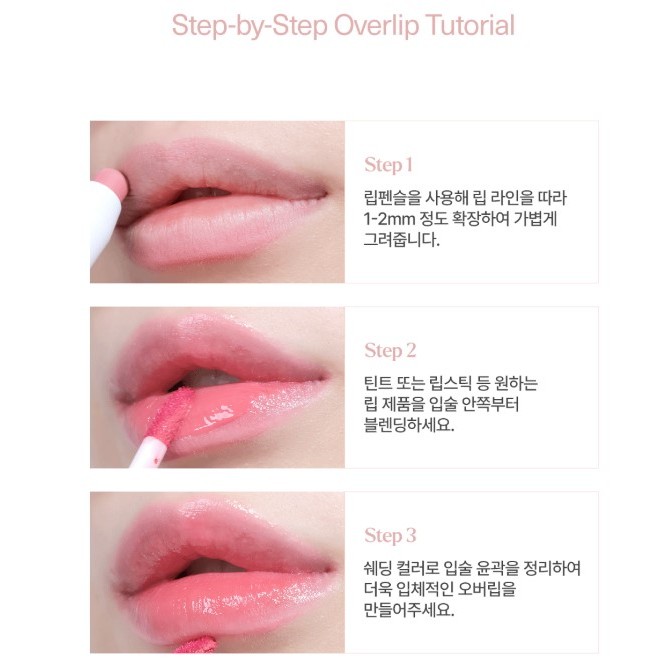 Step-by-Step Overlip Tutorial

Step 1
립펜슬을 사용해 립 라인을 따라 1-2mm 정도 확장하여 가볍게 그려줍니다.

Step 2
틴트 또는 립스틱 등 원하는 립 제품을 입술 안쪽부터 블렌딩하세요.

Step 3
쉐딩 컬러로 입술 윤곽을 정리하여 더욱 입체적인 오버립을 만들어주세요.