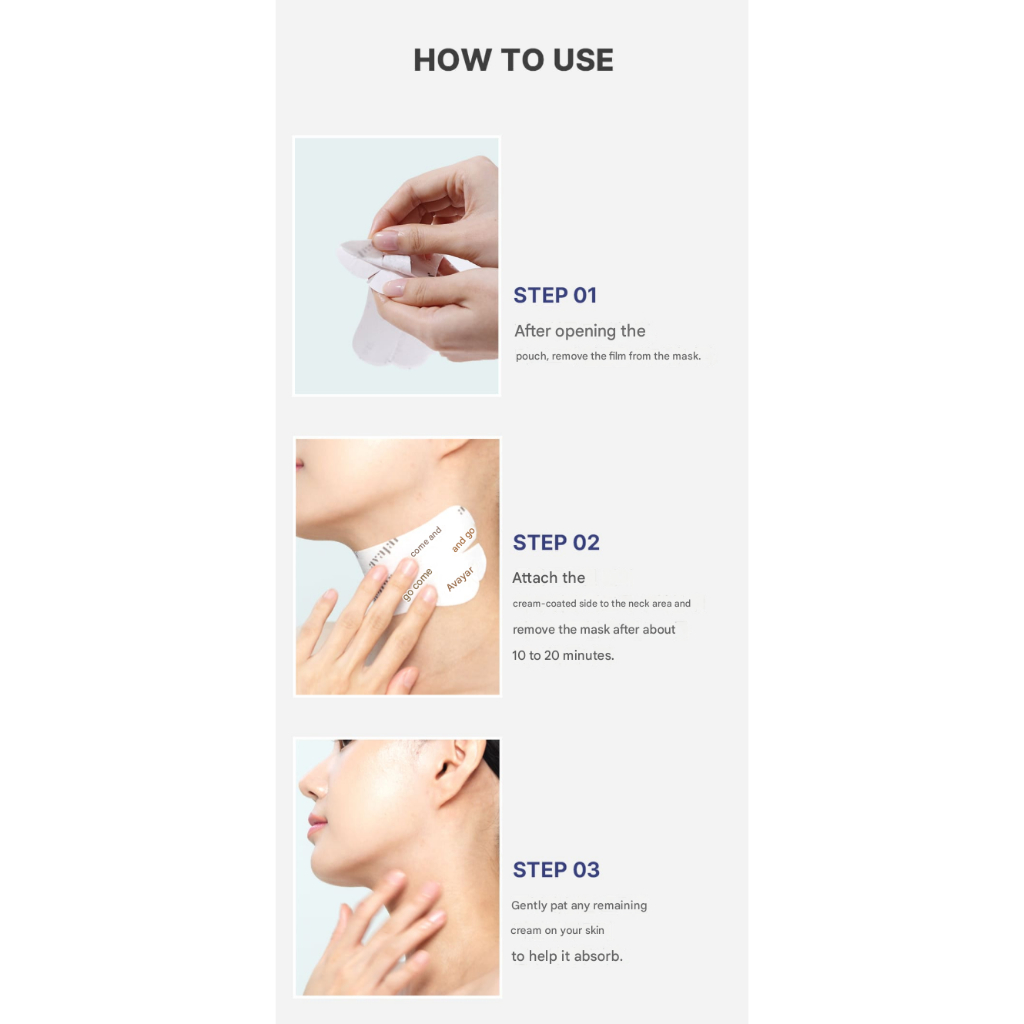 HOW TO USE

STEP 01

After opening the pouch, remove the film from the mask.

come and
and go
go come
Avayar

STEP 02

Attach the cream-coated side to the neck area and remove the mask after about 10 to 20 minutes.

STEP 03

Gently pat any remaining cream on your skin to help it absorb.