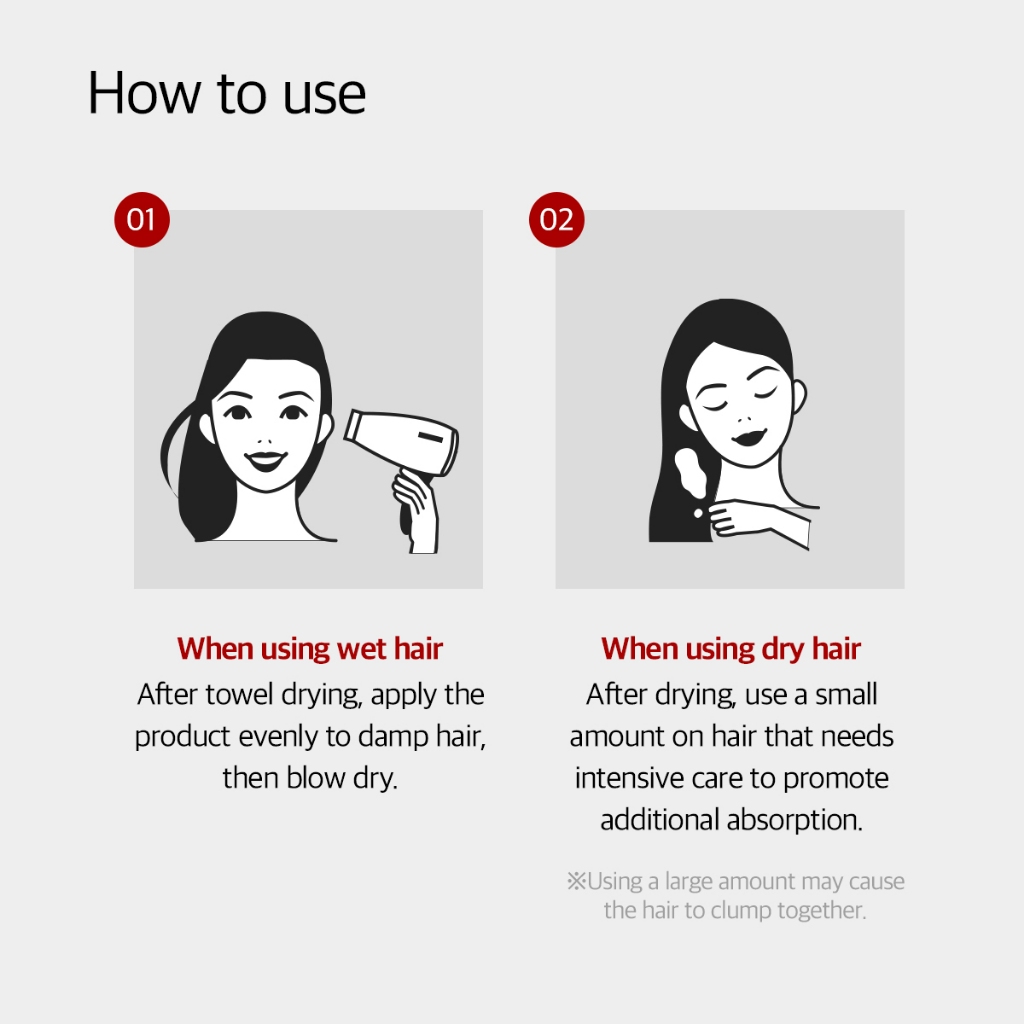 How to use

01

When using wet hair
After towel drying, apply the product evenly to damp hair, then blow dry.

02

When using dry hair
After drying, use a small amount on hair that needs intensive care to promote additional absorption.

※Using a large amount may cause the hair to clump together.