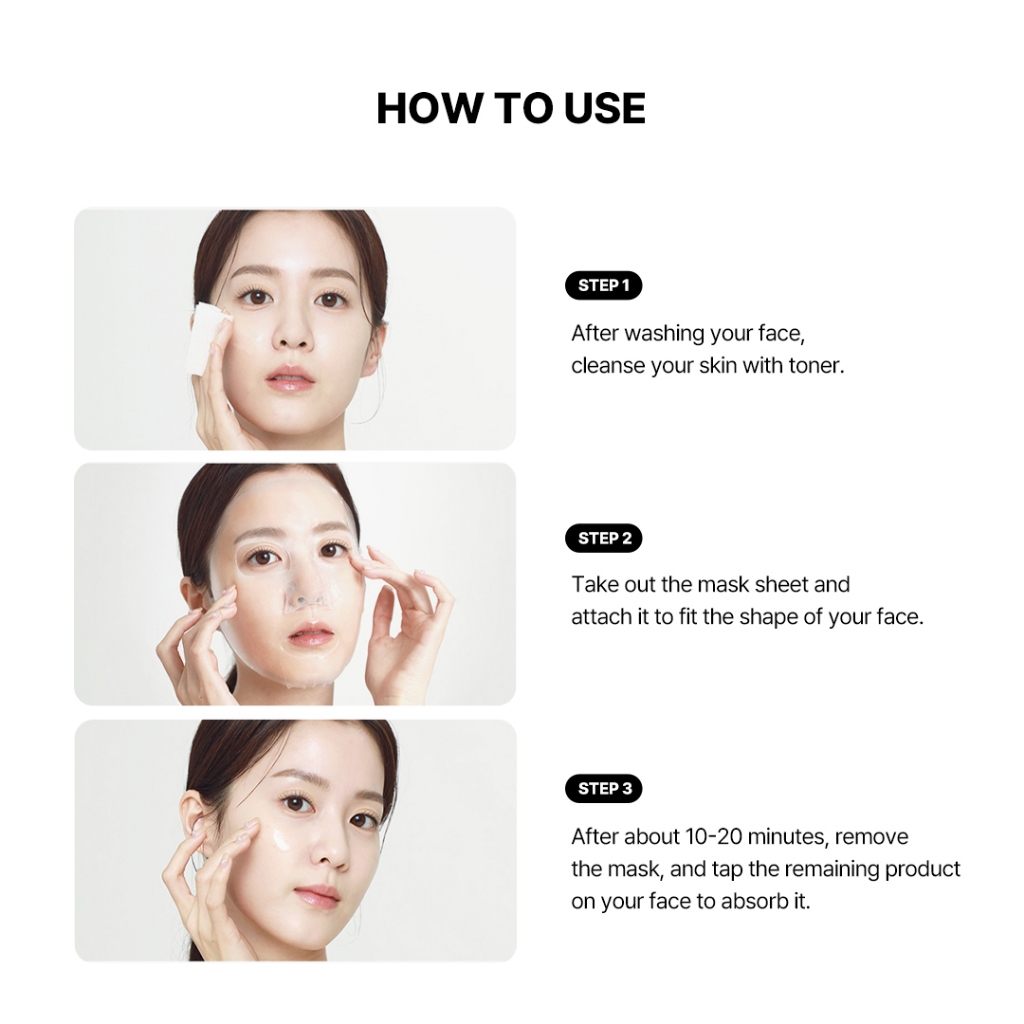 HOW TO USE

STEP 1

After washing your face, cleanse your skin with toner.

STEP 2

Take out the mask sheet and attach it to fit the shape of your face.

STEP 3

After about 10-20 minutes, remove the mask, and tap the remaining product on your face to absorb it.