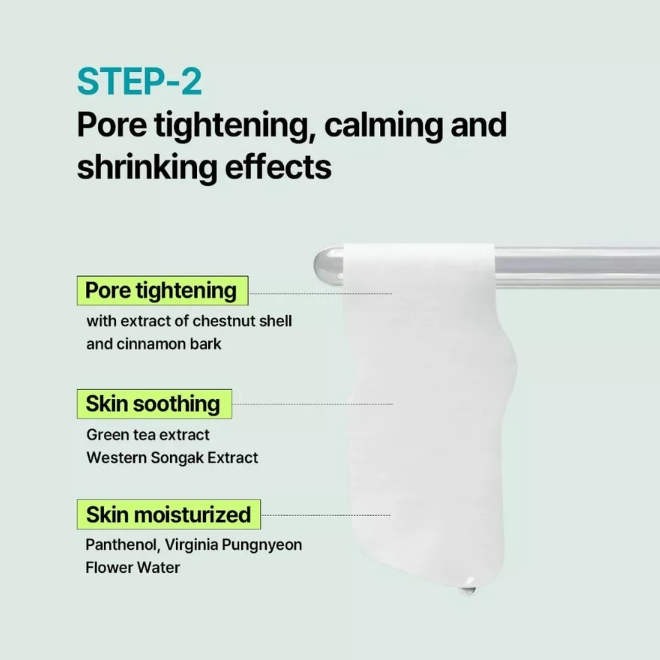 STEP-2
Pore tightening, calming and shrinking effects

Pore tightening
with extract of chestnut shell and cinnamon bark

Skin soothing
Green tea extract
Western Songak Extract

Skin moisturized
Panthenol, Virginia Pungnyeon Flower Water