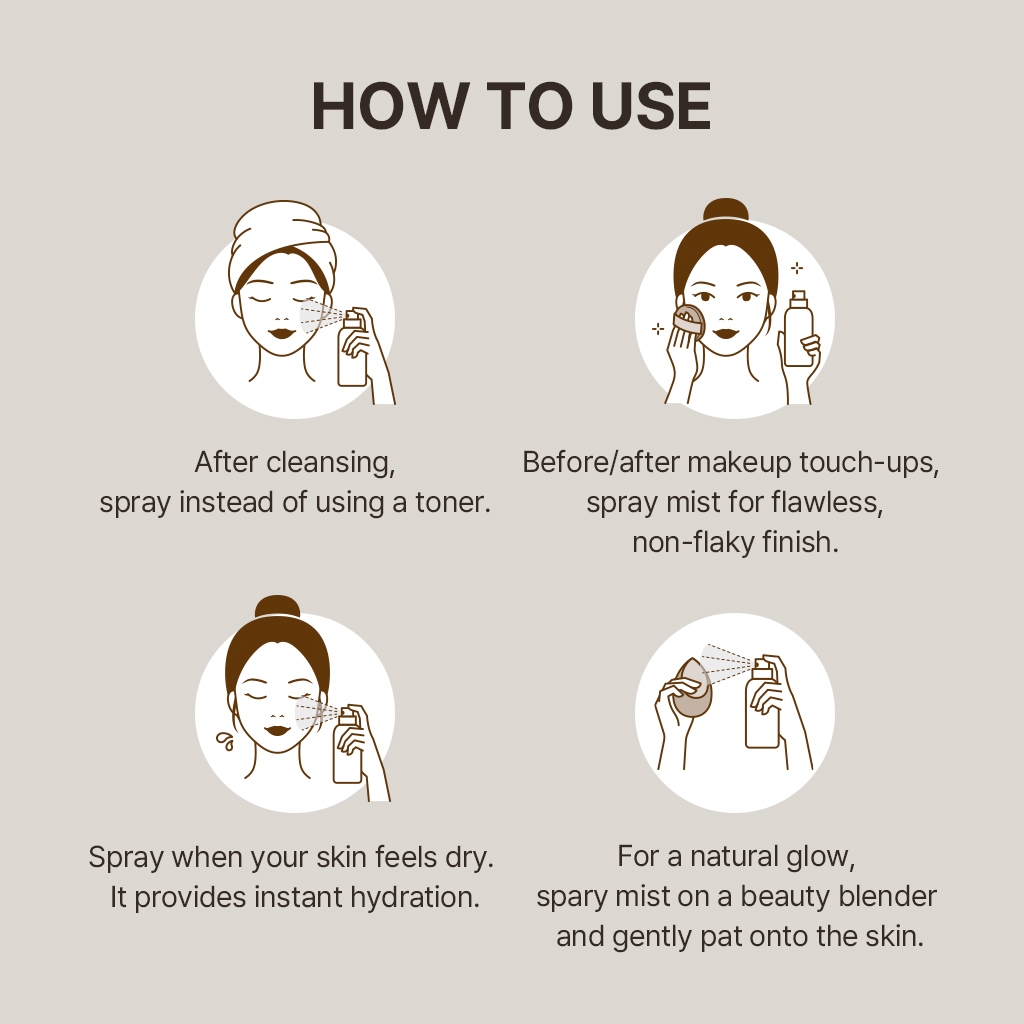 HOW TO USE

After cleansing, spray instead of using a toner.

Before/after makeup touch-ups, spray mist for flawless, non-flaky finish.

Spray when your skin feels dry. It provides instant hydration.

For a natural glow, spary mist on a beauty blender and gently pat onto the skin.