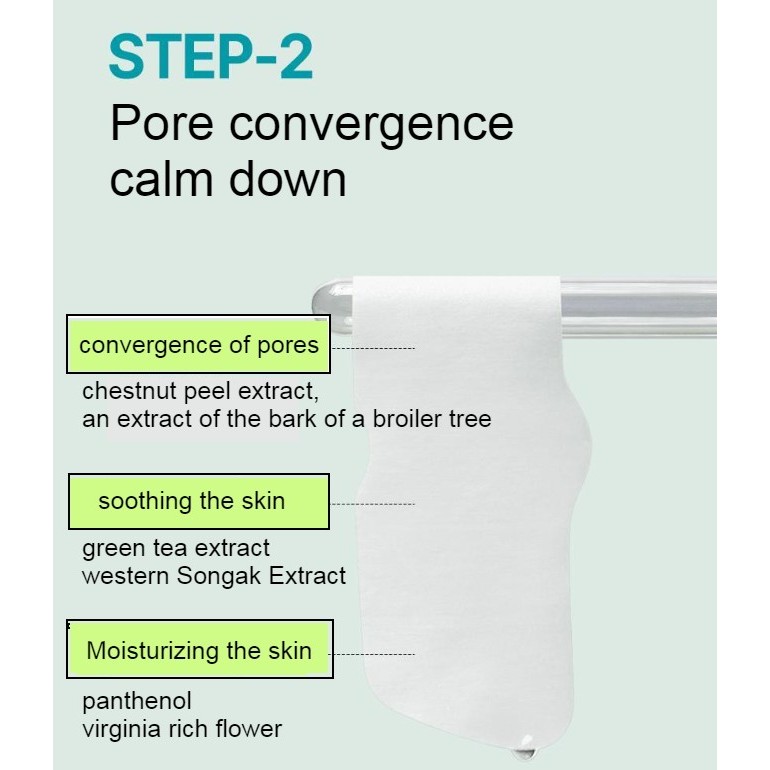 STEP-2
Pore convergence calm down

convergence of pores

chestnut peel extract,
an extract of the bark of a broiler tree

soothing the skin

green tea extract
western Songak Extract

Moisturizing the skin

panthenol
virginia rich flower