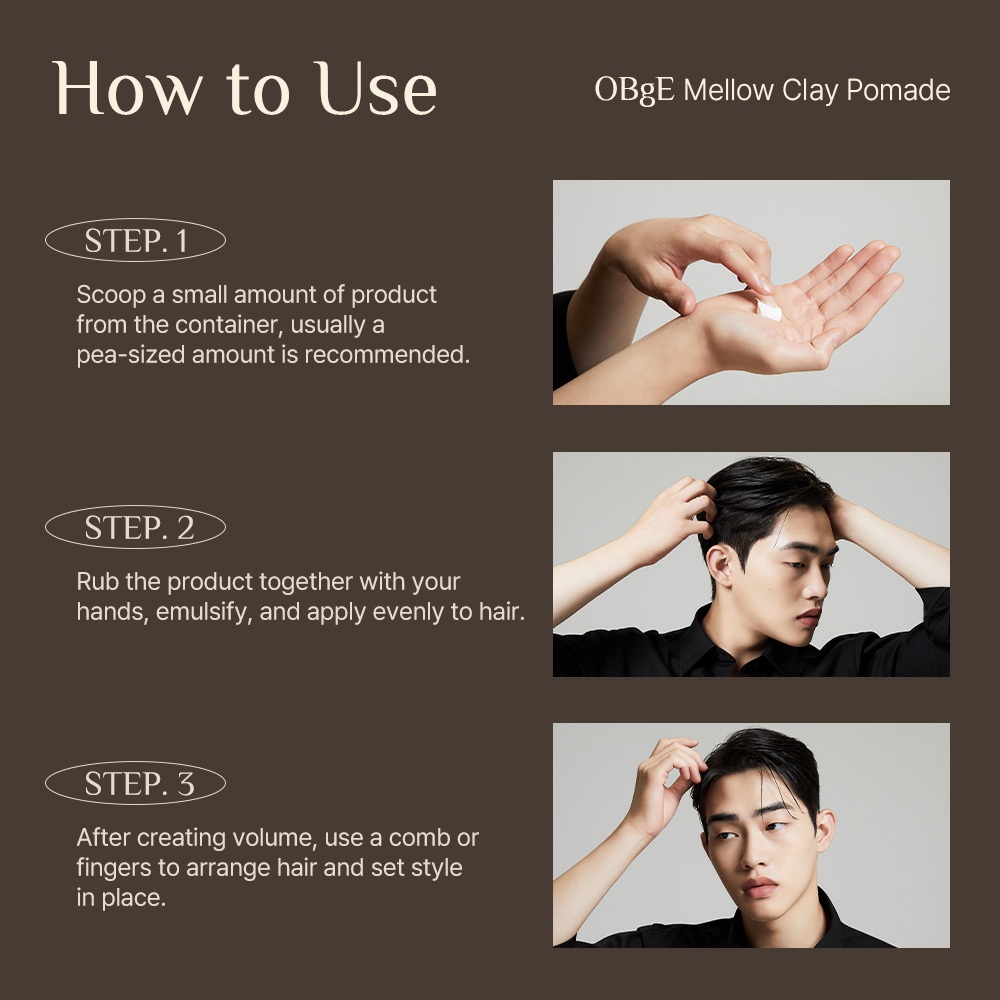 How to Use

OBgE Mellow Clay Pomade

STEP. 1

Scoop a small amount of product from the container, usually a pea-sized amount is recommended.

STEP. 2

Rub the product together with your hands, emulsify, and apply evenly to hair.

STEP. 3

After creating volume, use a comb or fingers to arrange hair and set style in place.