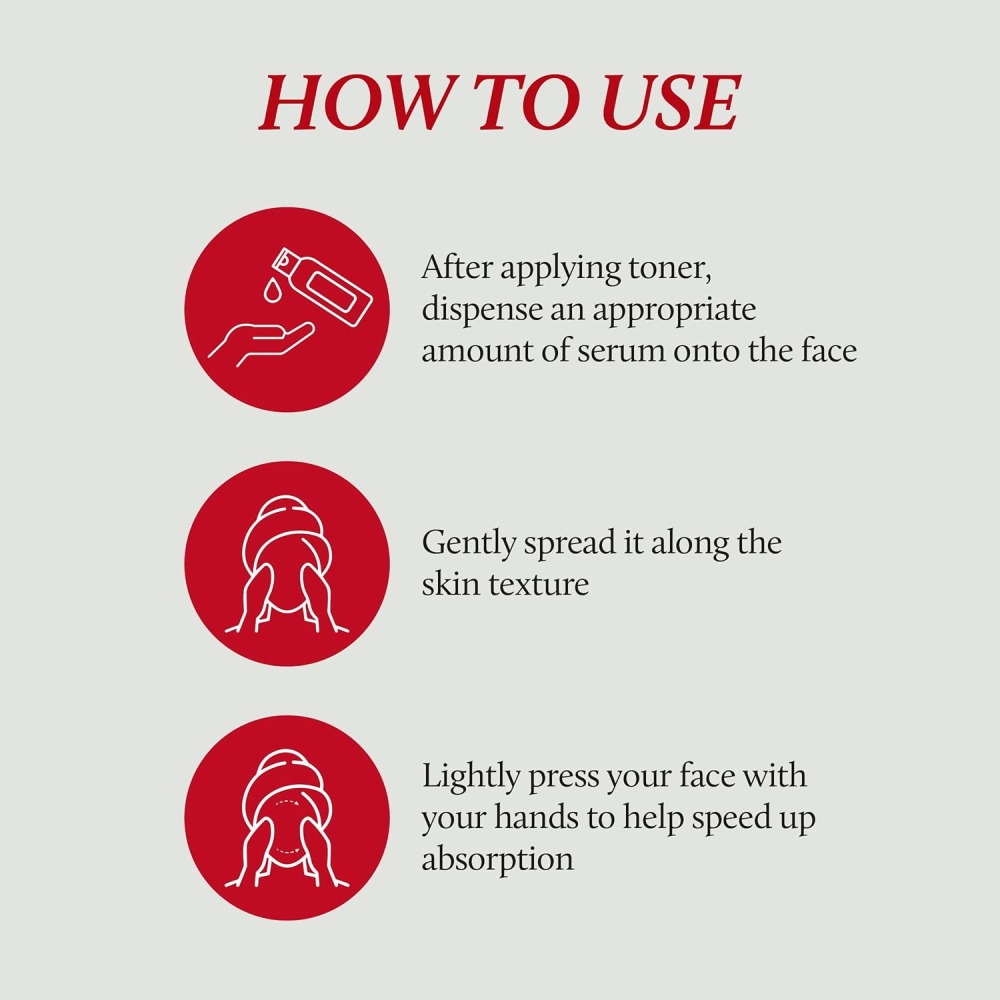 HOW TO USE

After applying toner, dispense an appropriate amount of serum onto the face

Gently spread it along the skin texture

Lightly press your face with your hands to help speed up absorption