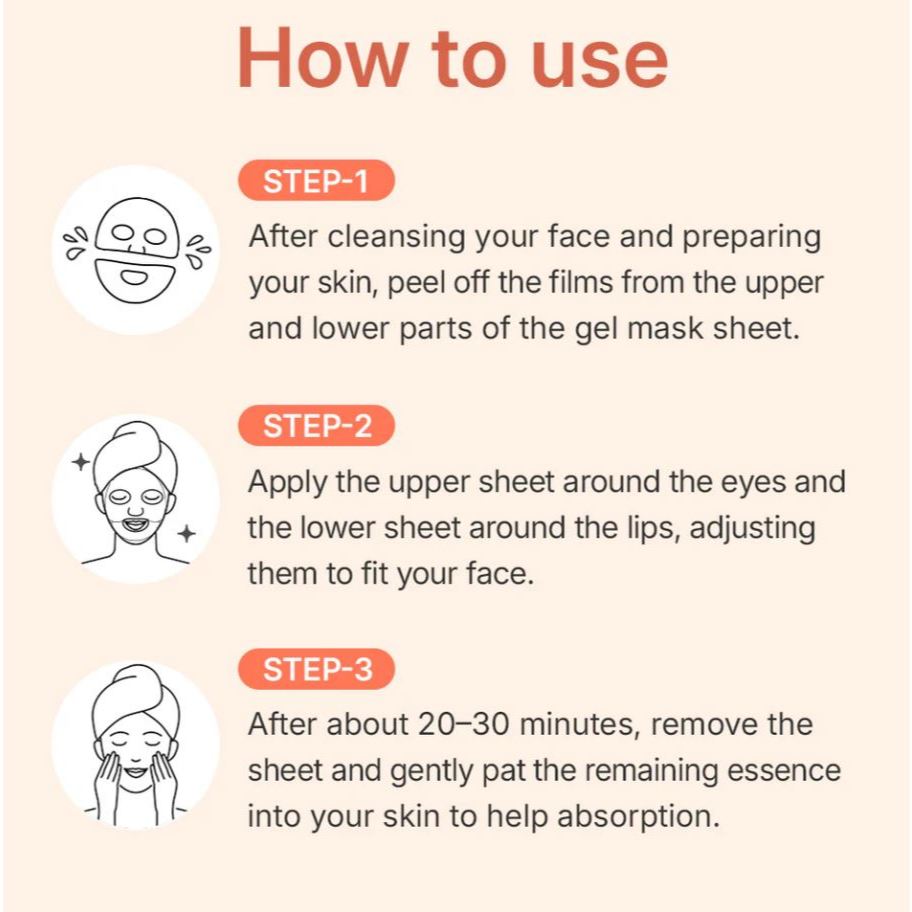 How to use

STEP-1

After cleansing your face and preparing your skin, peel off the films from the upper and lower parts of the gel mask sheet.

STEP-2

Apply the upper sheet around the eyes and the lower sheet around the lips, adjusting them to fit your face.

STEP-3

After about 20–30 minutes, remove the sheet and gently pat the remaining essence into your skin to help absorption.