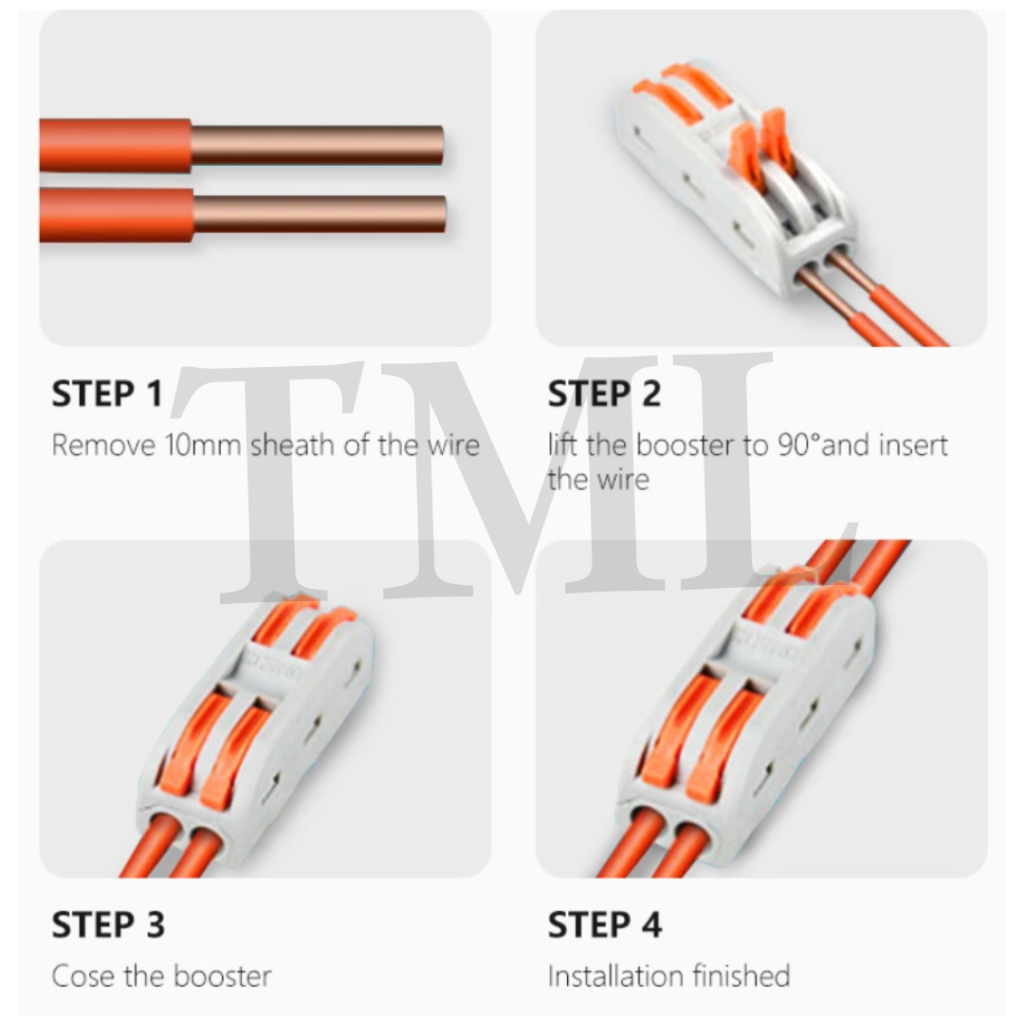 STEP 1
Remove 10mm sheath of the wire

STEP 2
lift the booster to 90°and insert the wire

TML

STEP 3
Cose the booster

STEP 4
Installation finished