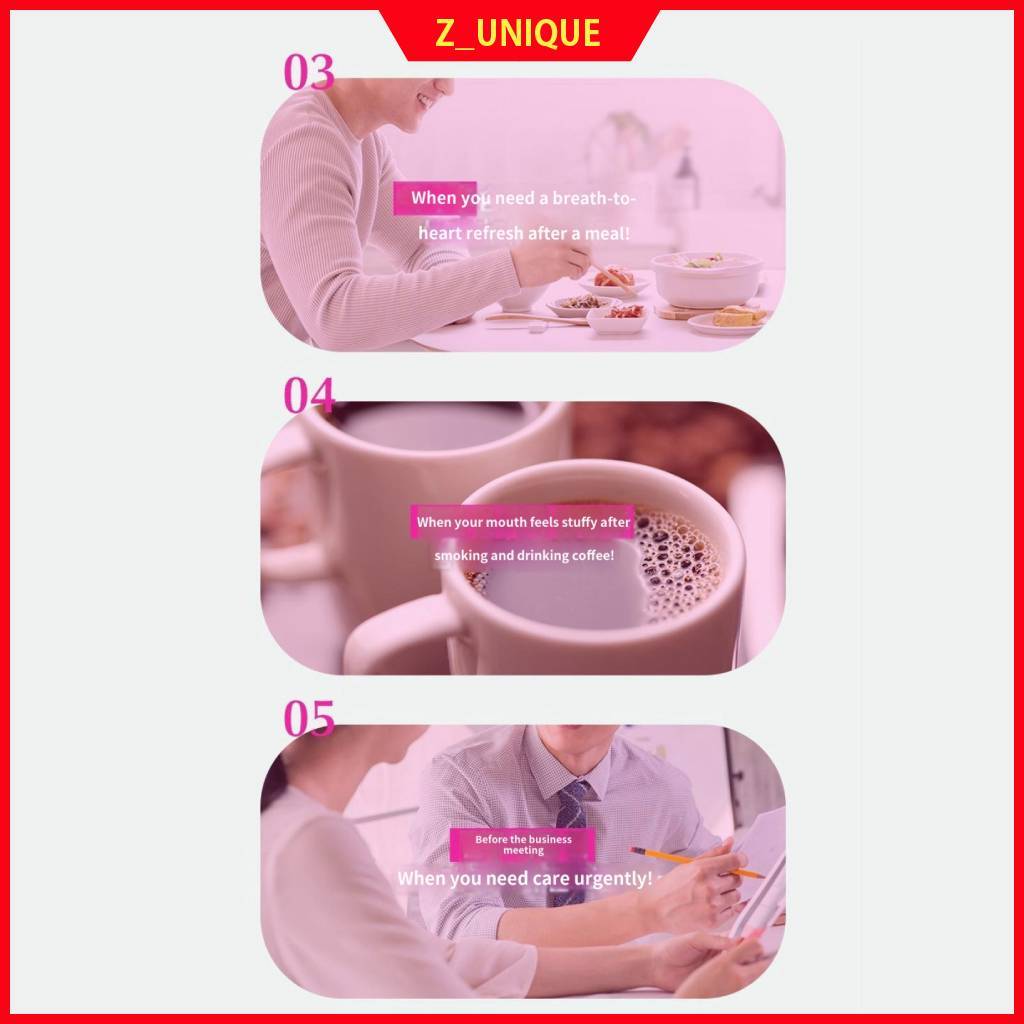 Z_UNIQUE

03

When you need a breath-to-heart refresh after a meal!

04

When your mouth feels stuffy after smoking and drinking coffee!

05

Before the business meeting

When you need care urgently!