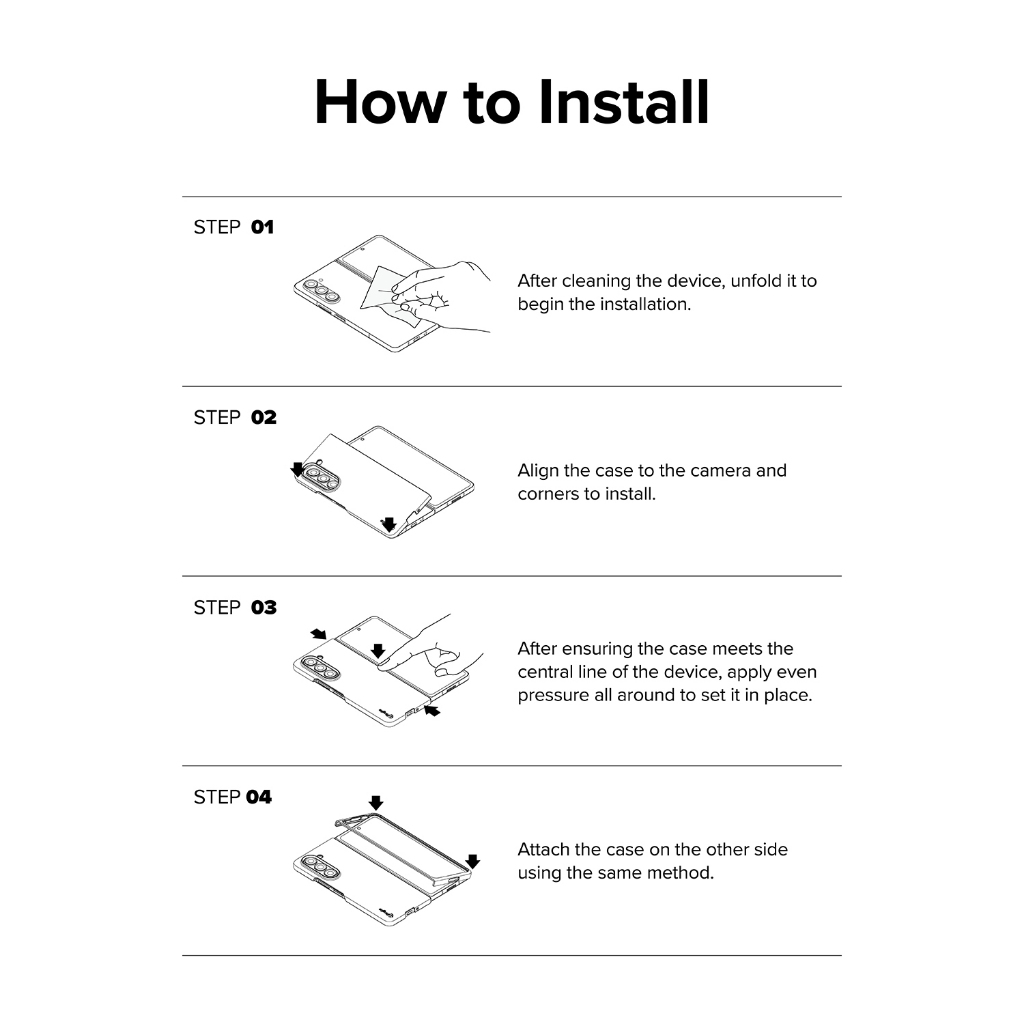 How to Install

STEP 01

After cleaning the device, unfold it to begin the installation.

STEP 02

Align the case to the camera and corners to install.

STEP 03

After ensuring the case meets the central line of the device, apply even pressure all around to set it in place.

STEP 04

Attach the case on the other side using the same method.