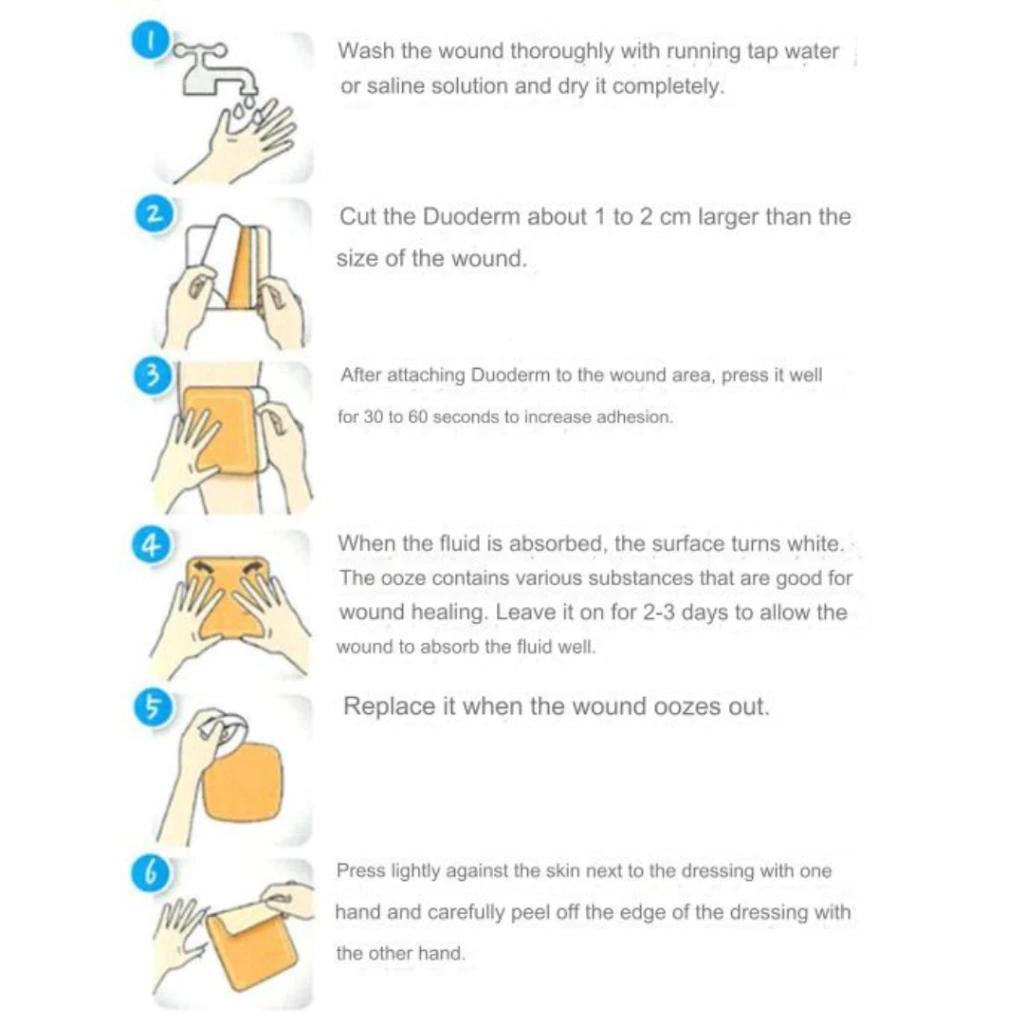 1 Wash the wound thoroughly with running tap water or saline solution and dry it completely.

2 Cut the Duoderm about 1 to 2 cm larger than the size of the wound.

3 After attaching Duoderm to the wound area, press it well for 30 to 60 seconds to increase adhesion.

4 When the fluid is absorbed, the surface turns white. The ooze contains various substances that are good for wound healing. Leave it on for 2-3 days to allow the wound to absorb the fluid well.

5 Replace it when the wound oozes out.

6 Press lightly against the skin next to the dressing with one hand and carefully peel off the edge of the dressing with the other hand.